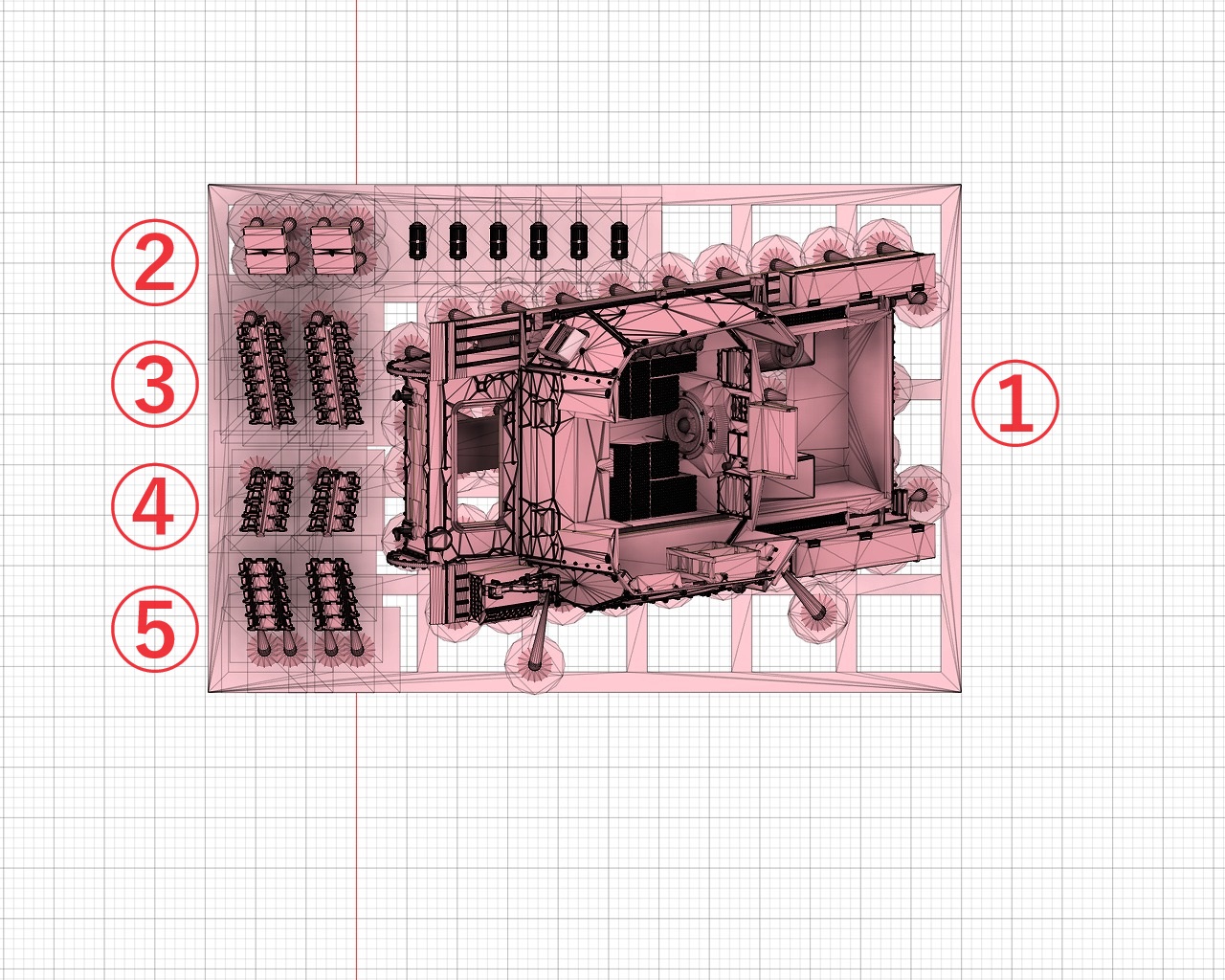 ②
③
④
⑤
①