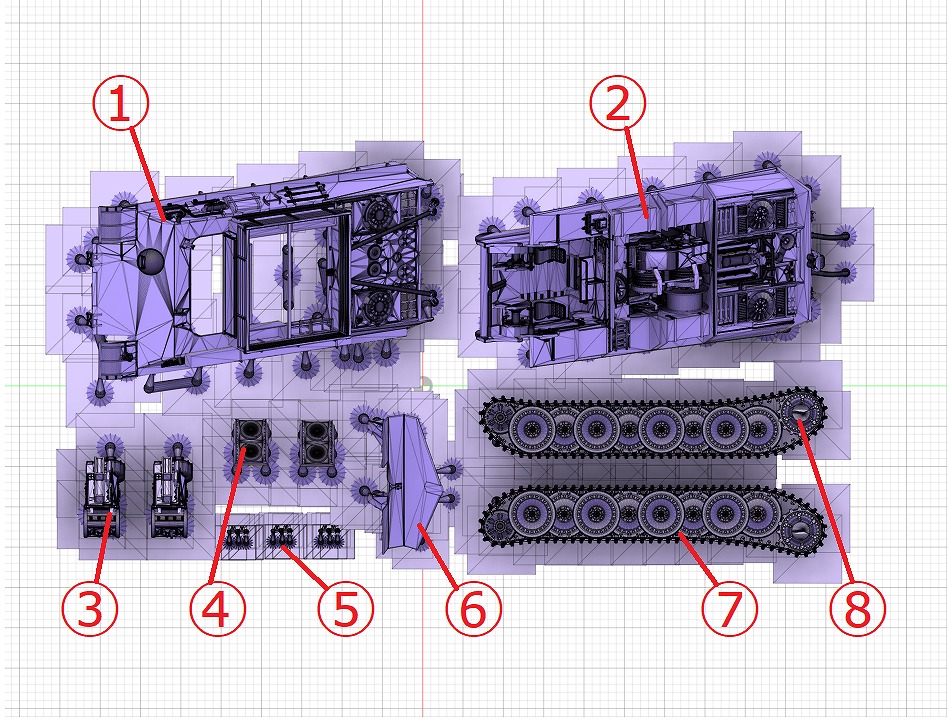 1
2
3
4
5
6
7
8