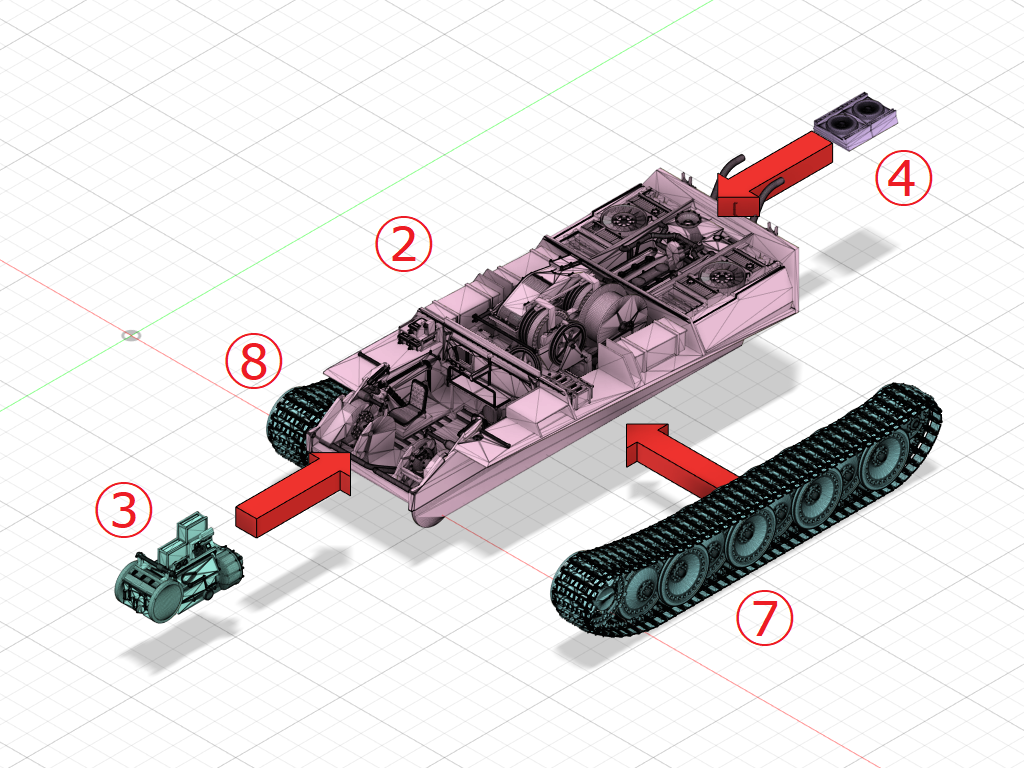 ④
②
⑧
③
⑦