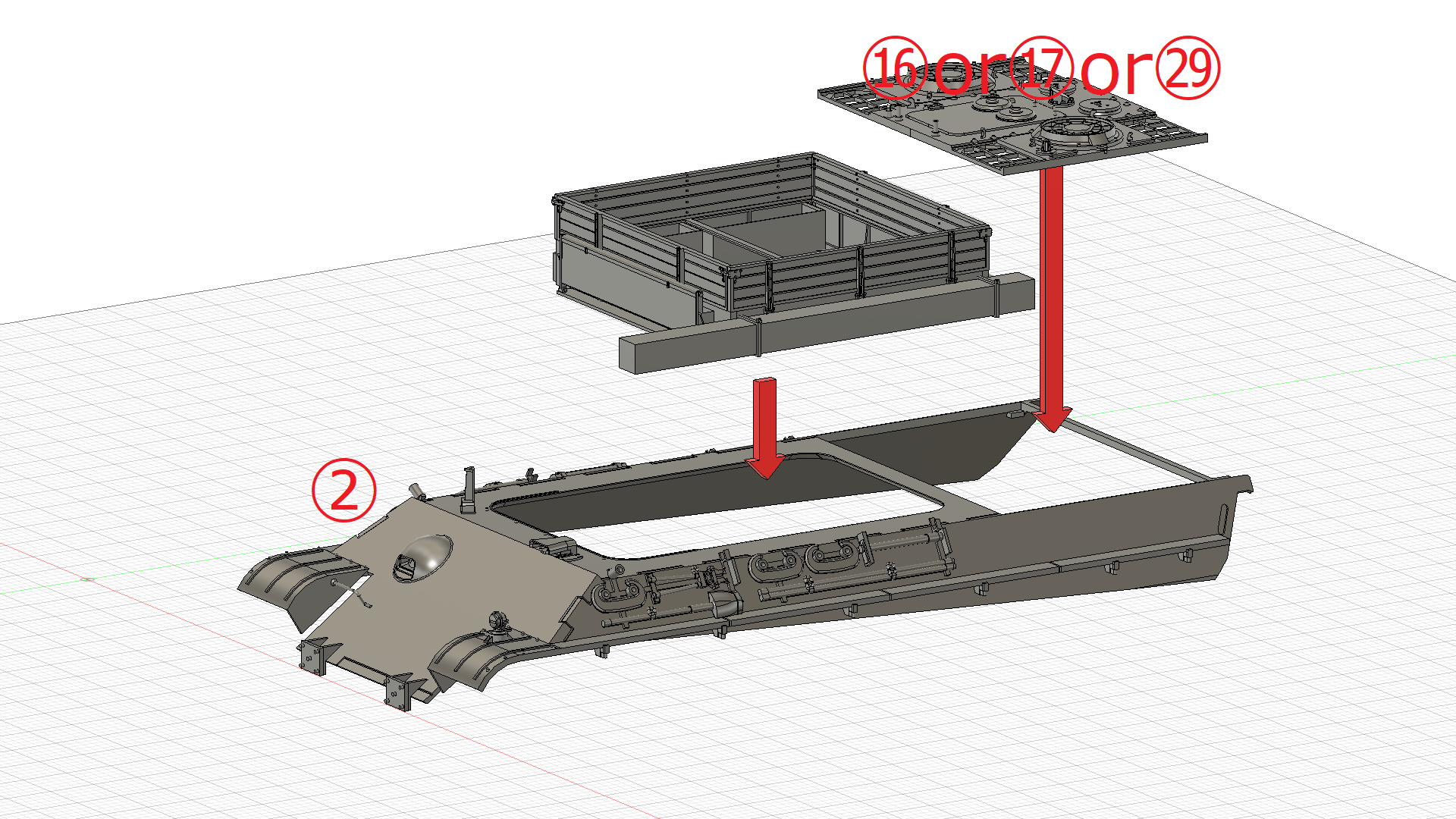 ⑯or⑰or㉙

②