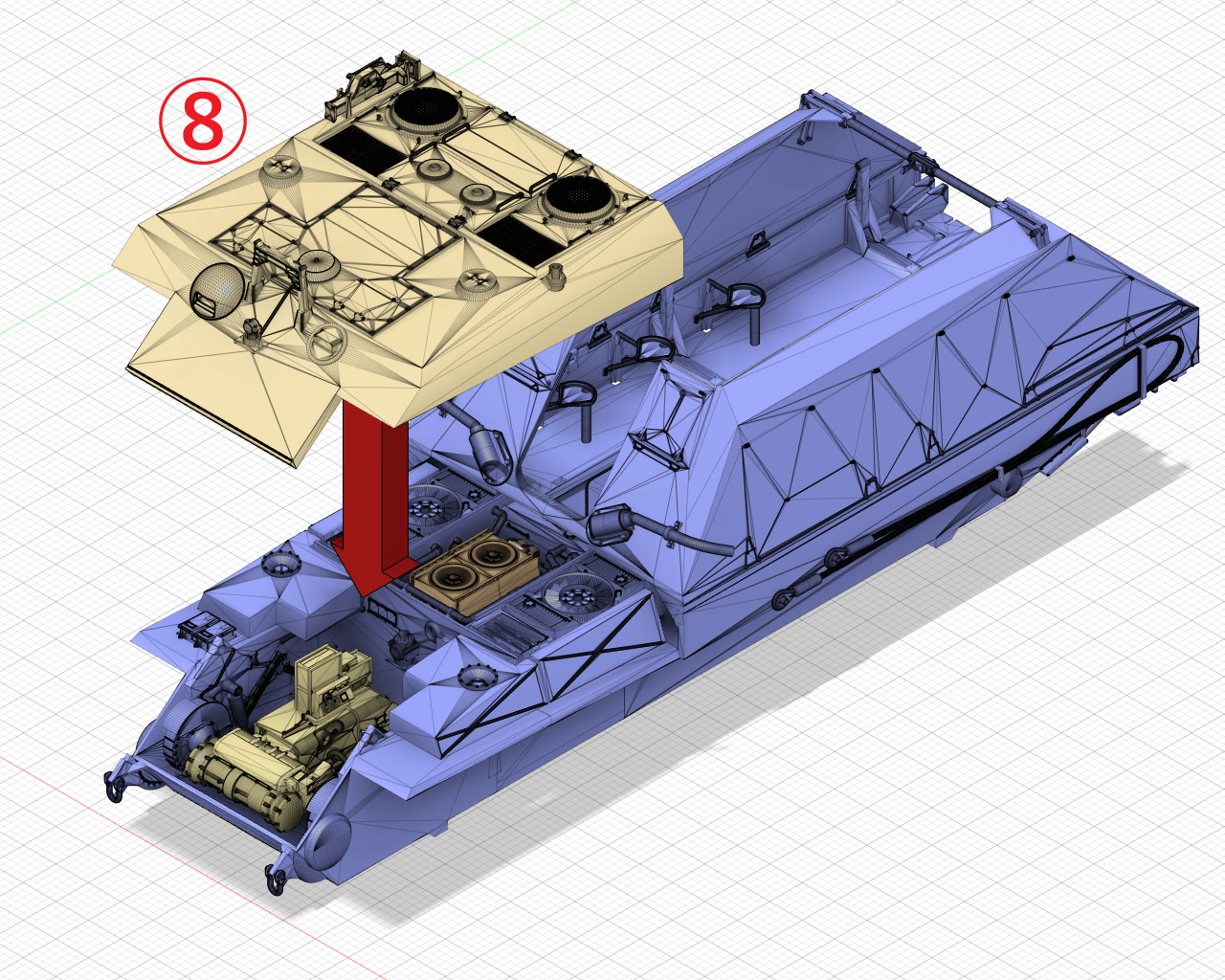 ⑧