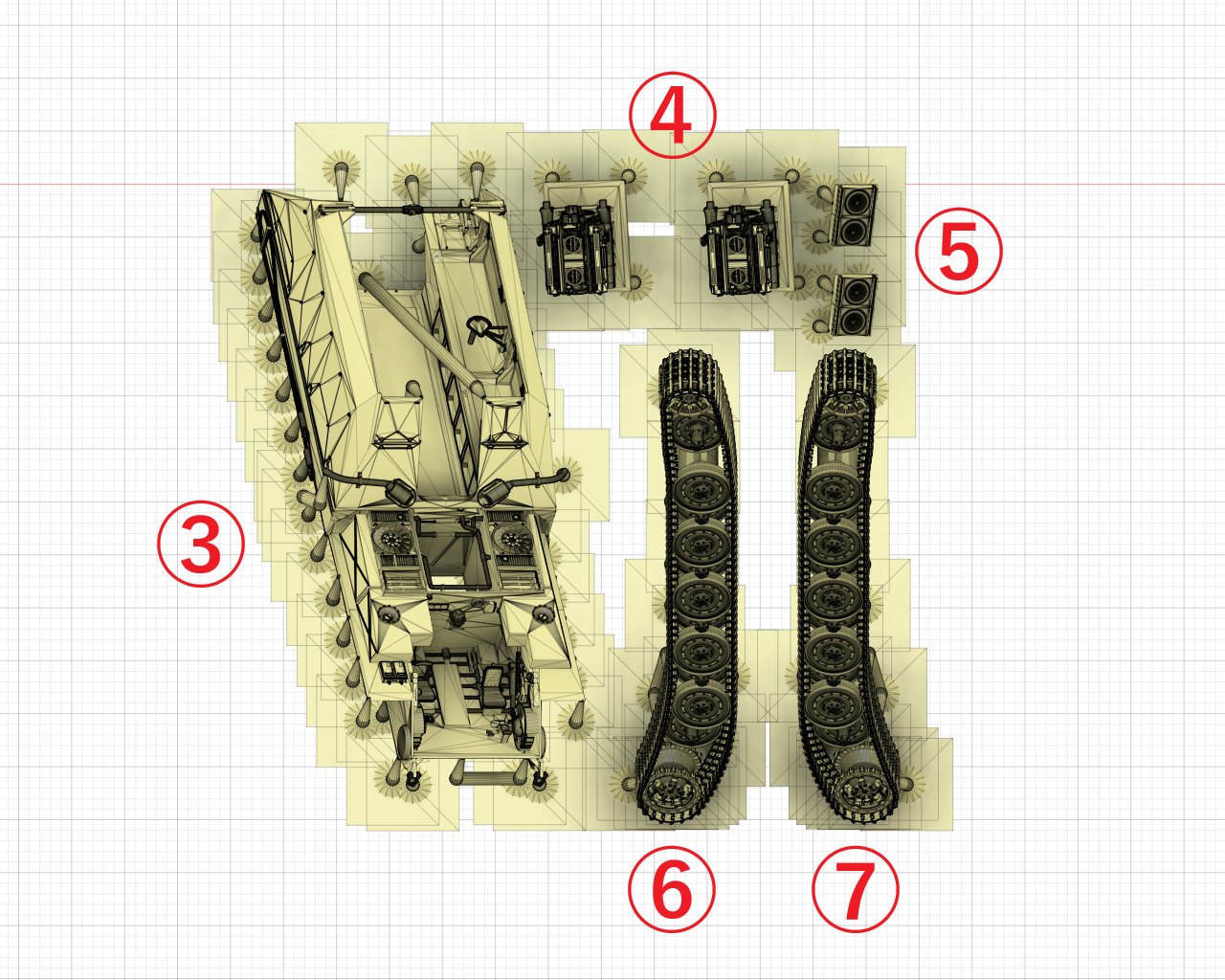 ④
⑤
③
⑥
⑦