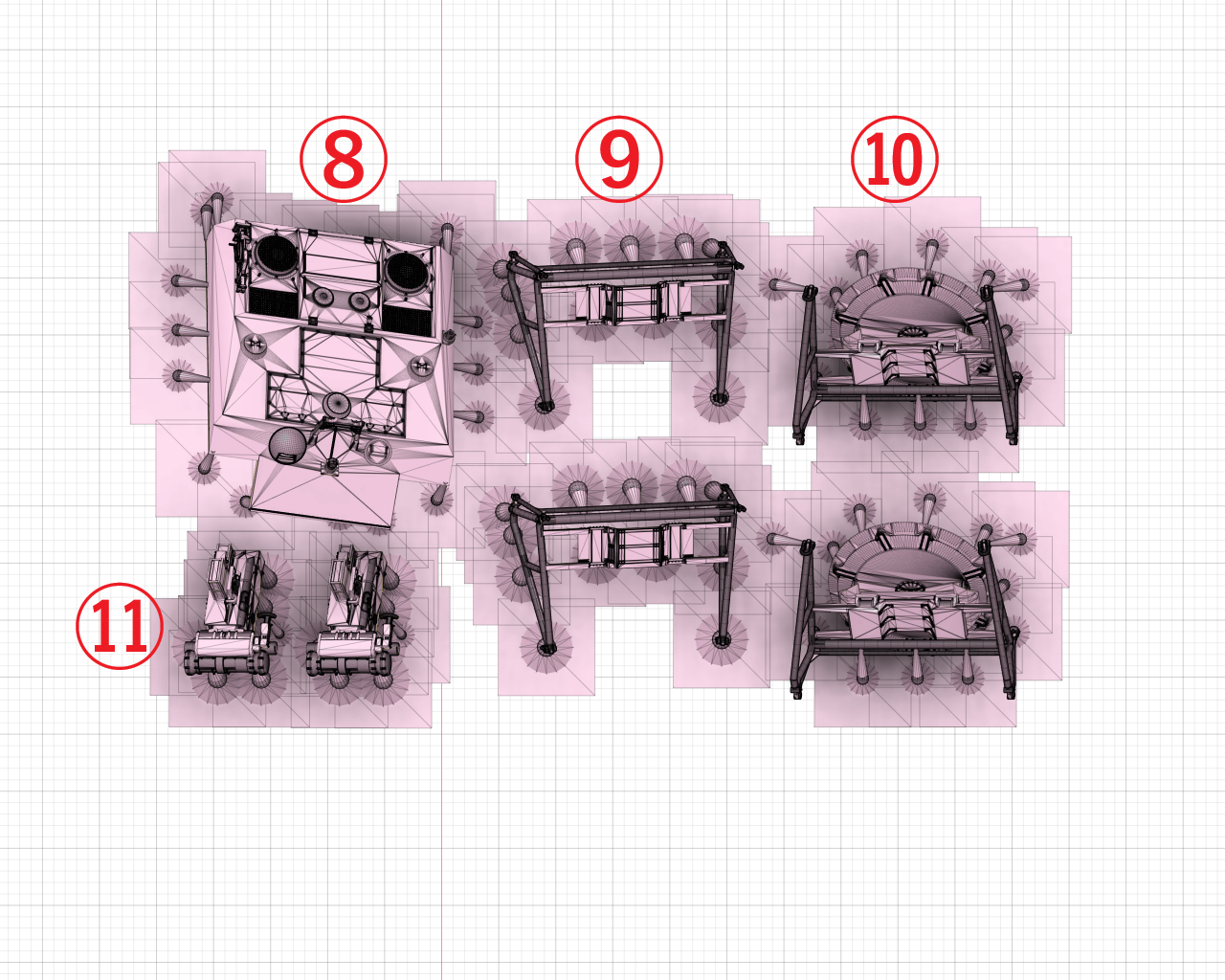 ⑧ ⑨ ⑩
⑪