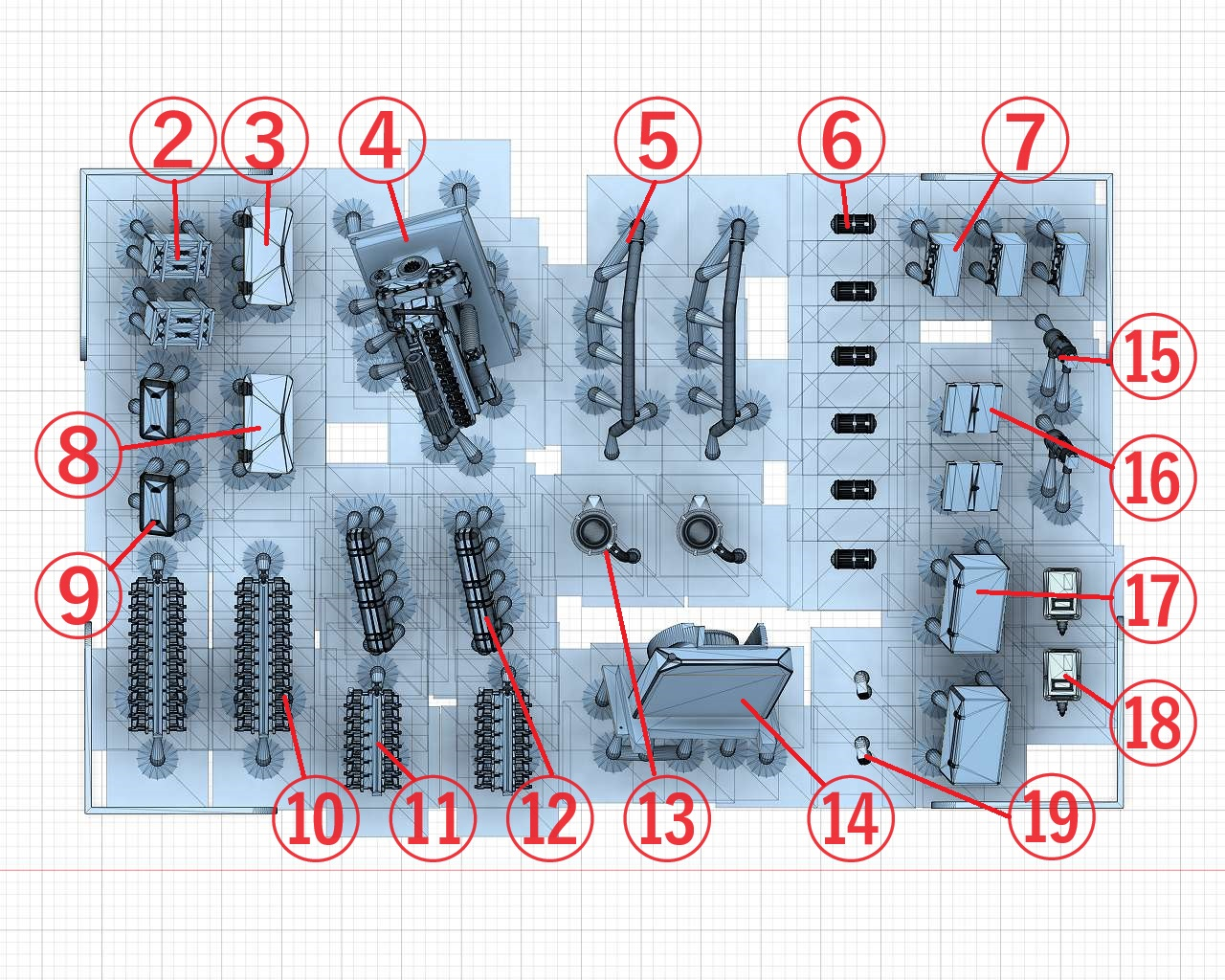 ②
③
④
⑤
⑥
⑦
⑮
⑧
⑯
⑨
⑰
⑱
⑩
⑪
⑫
⑬
⑭
⑲