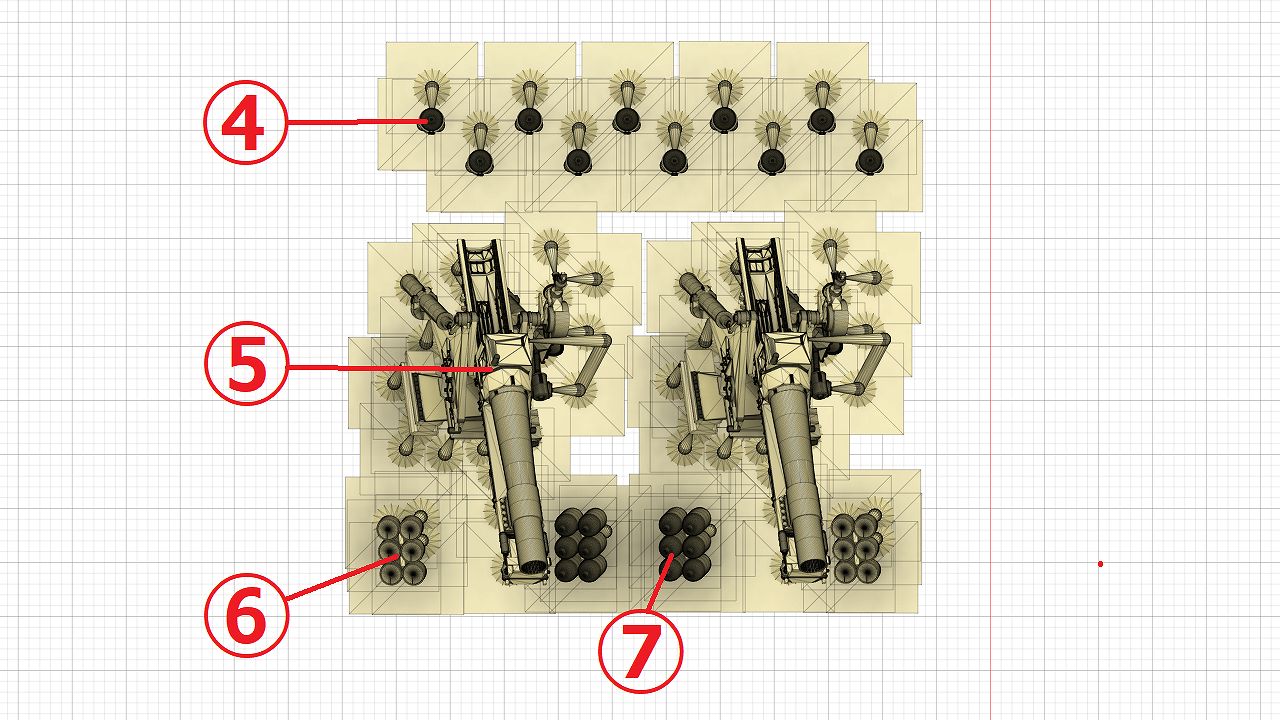 ④
⑤
⑥
⑦