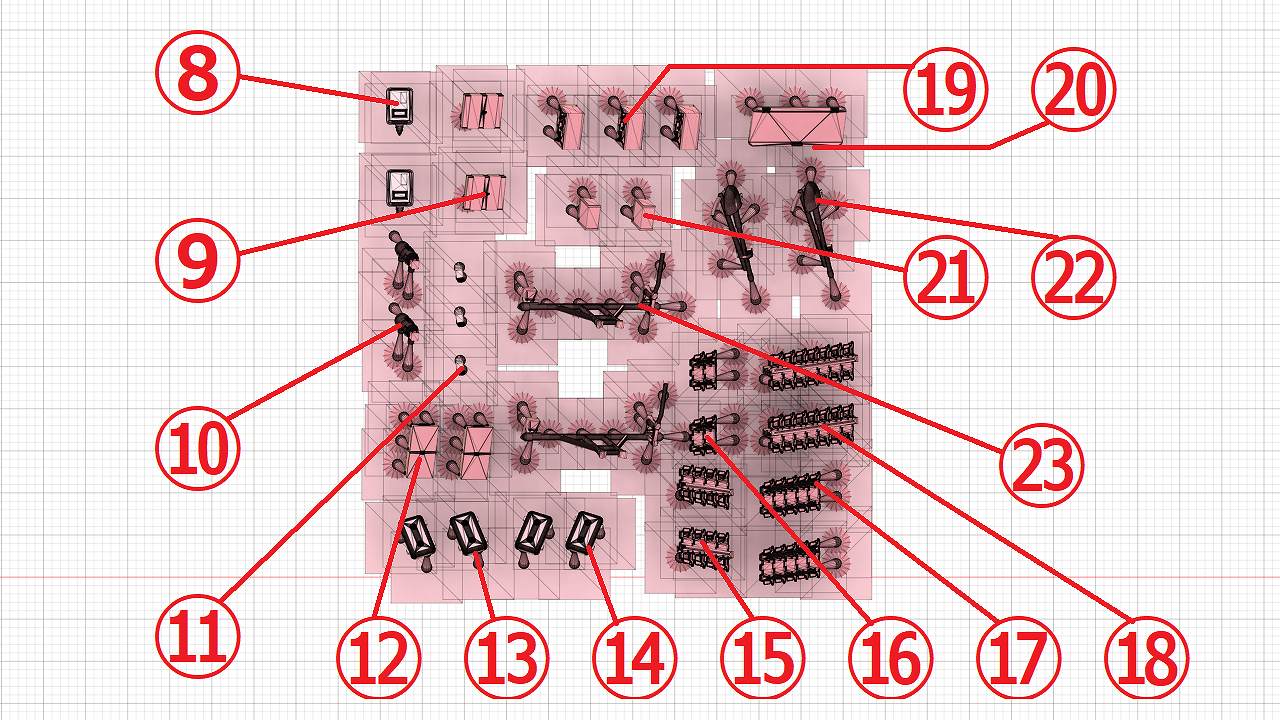 8
19
20
9
21
22
10
23
11
12
13
14
15
16
17
18