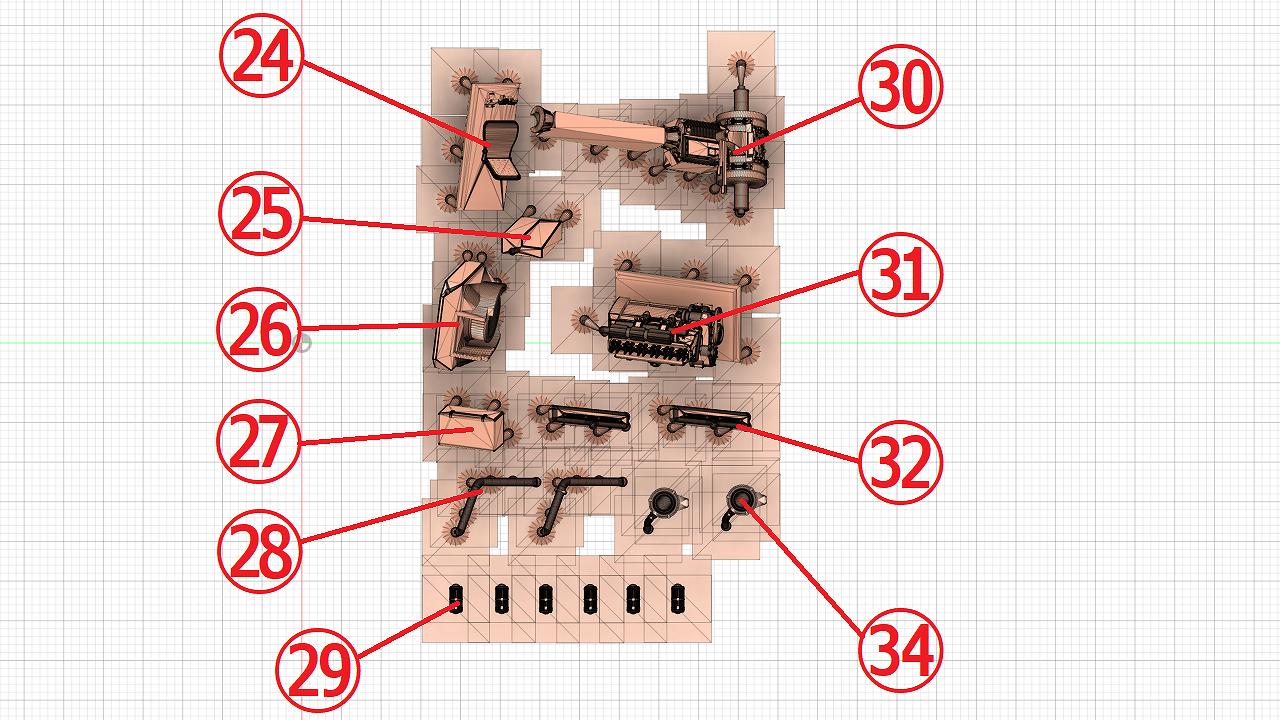 24
25
26
27
28
29
30
31
32
34