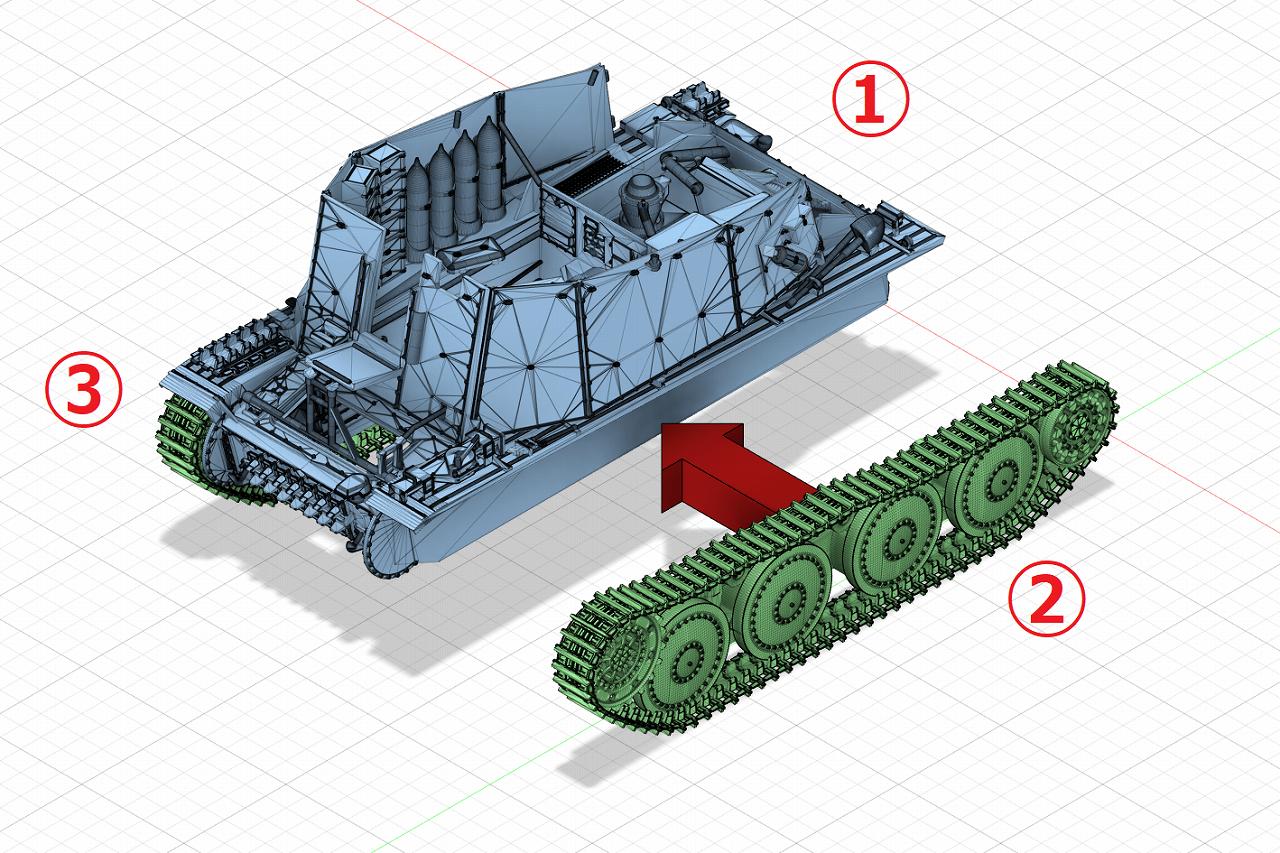 ①
③
②