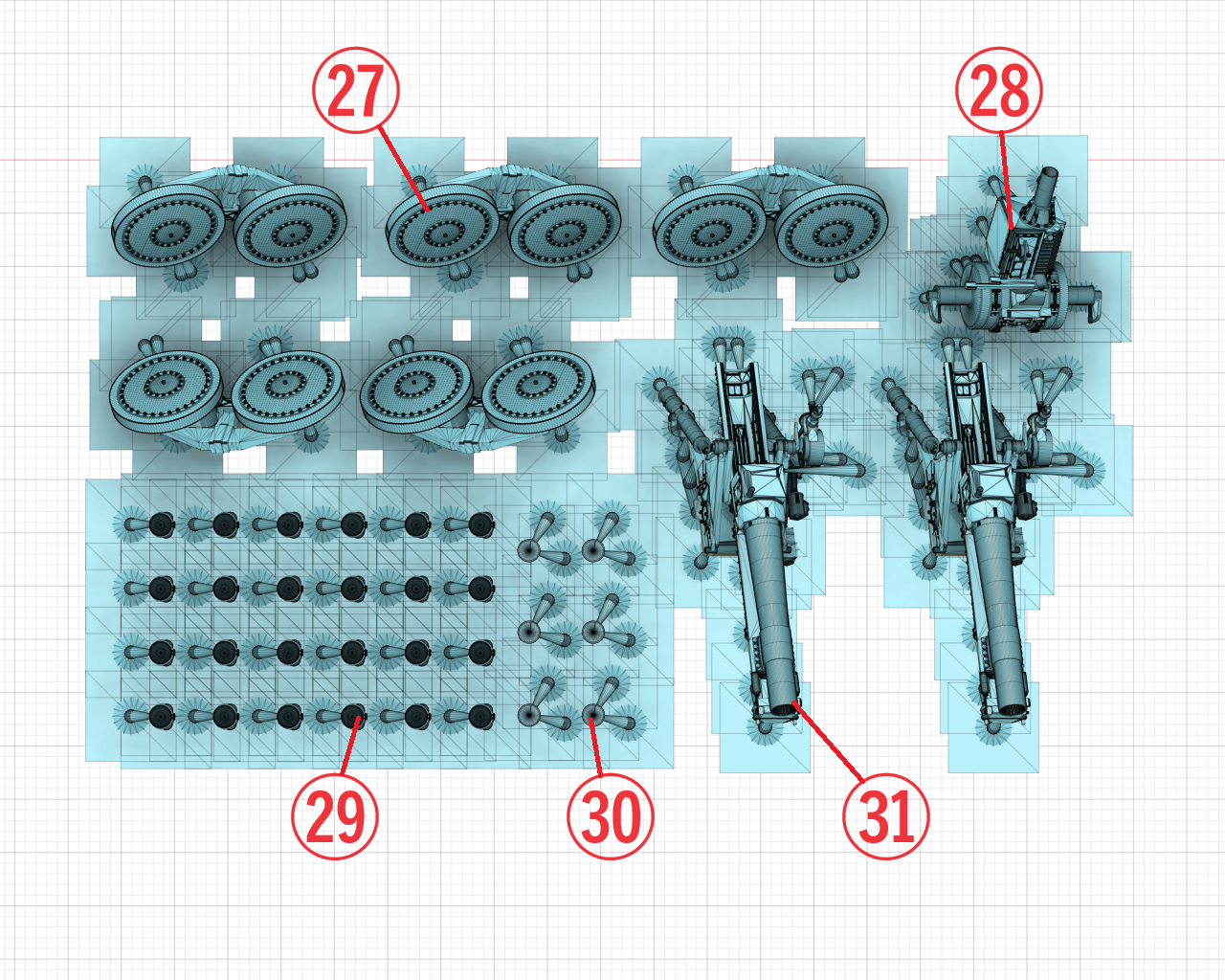 27
28
29
30
31