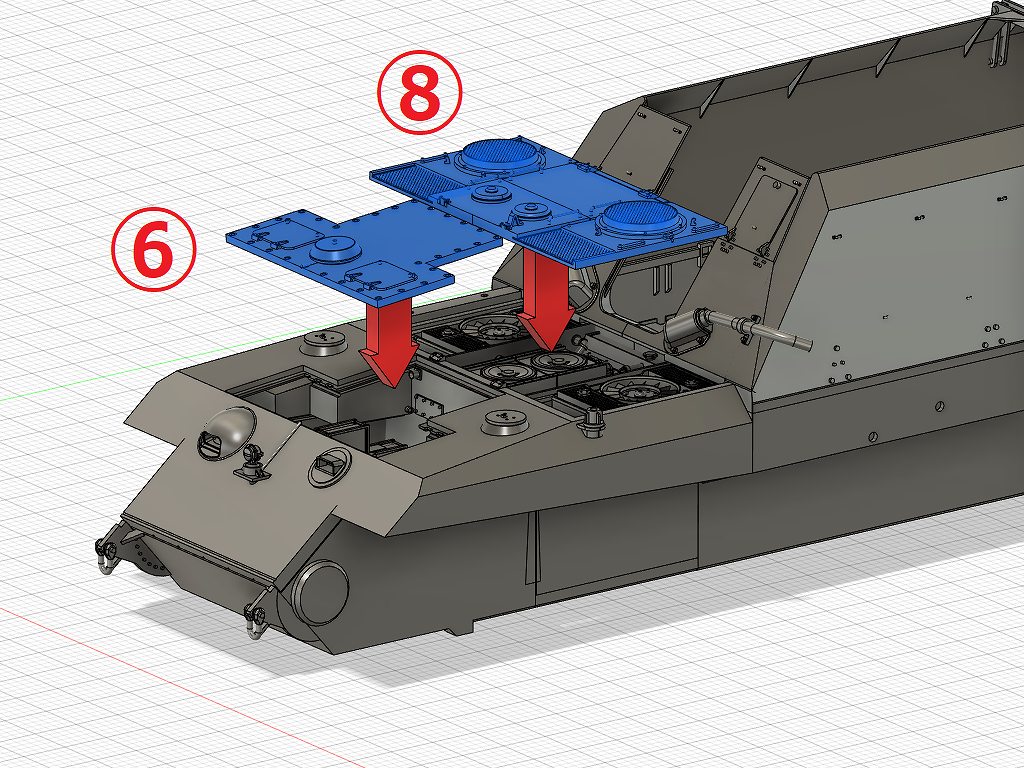 ⑧

⑥