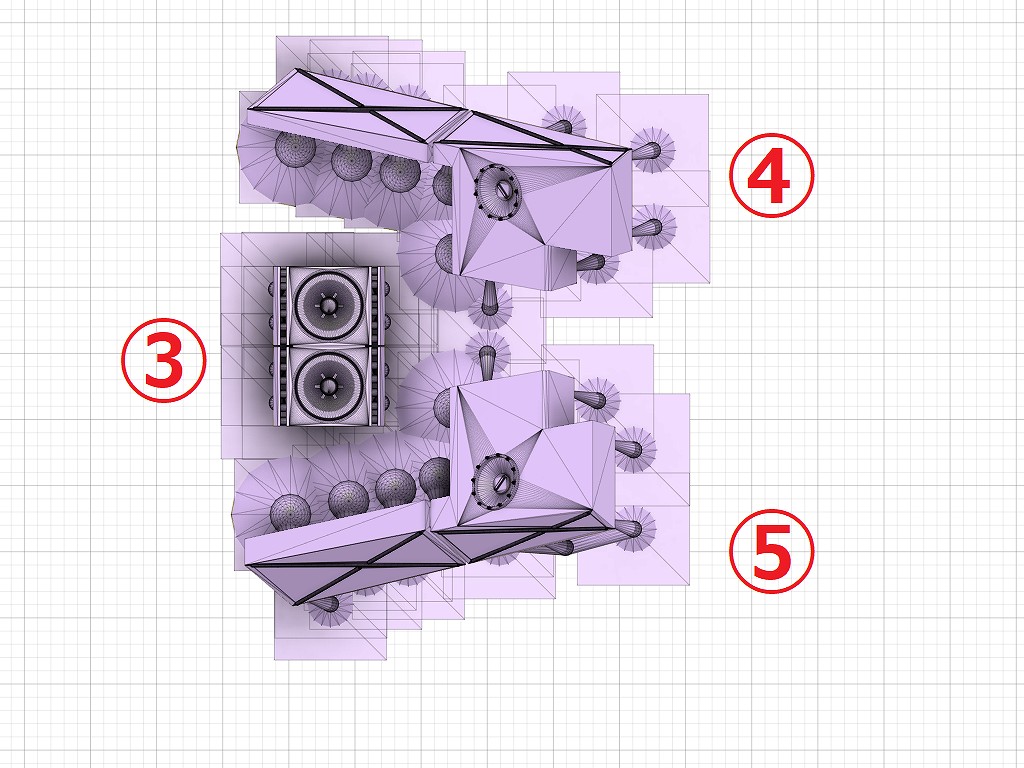 ④
③
⑤