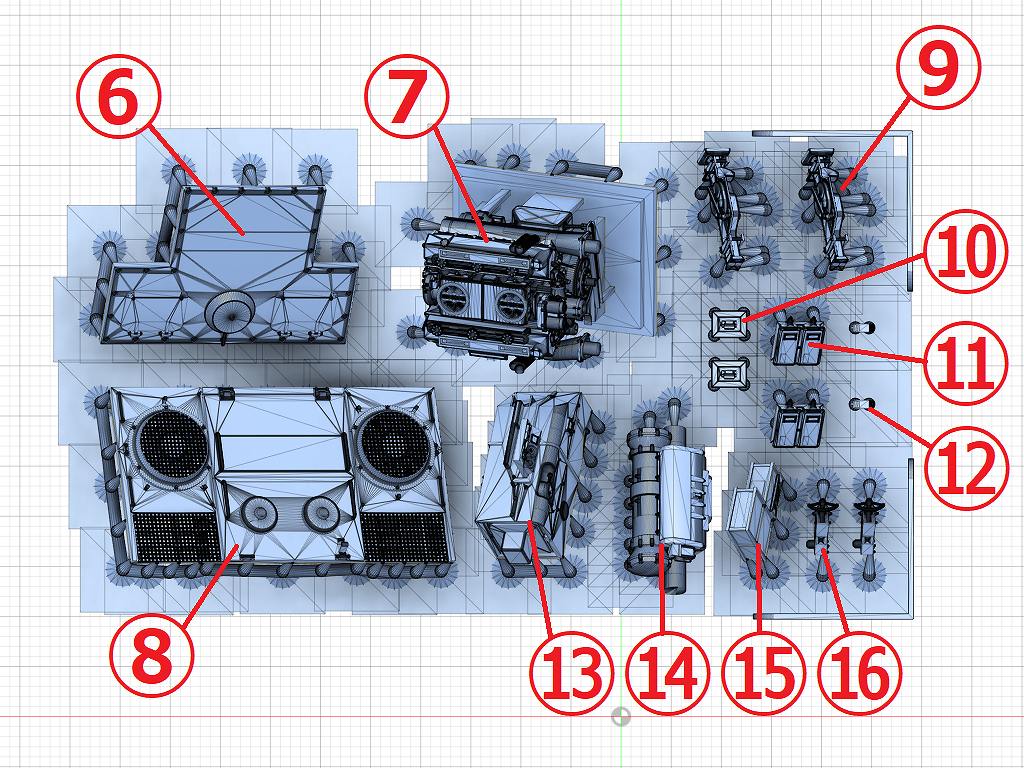 6
7
9
10
11
12
8
13
14
15
16