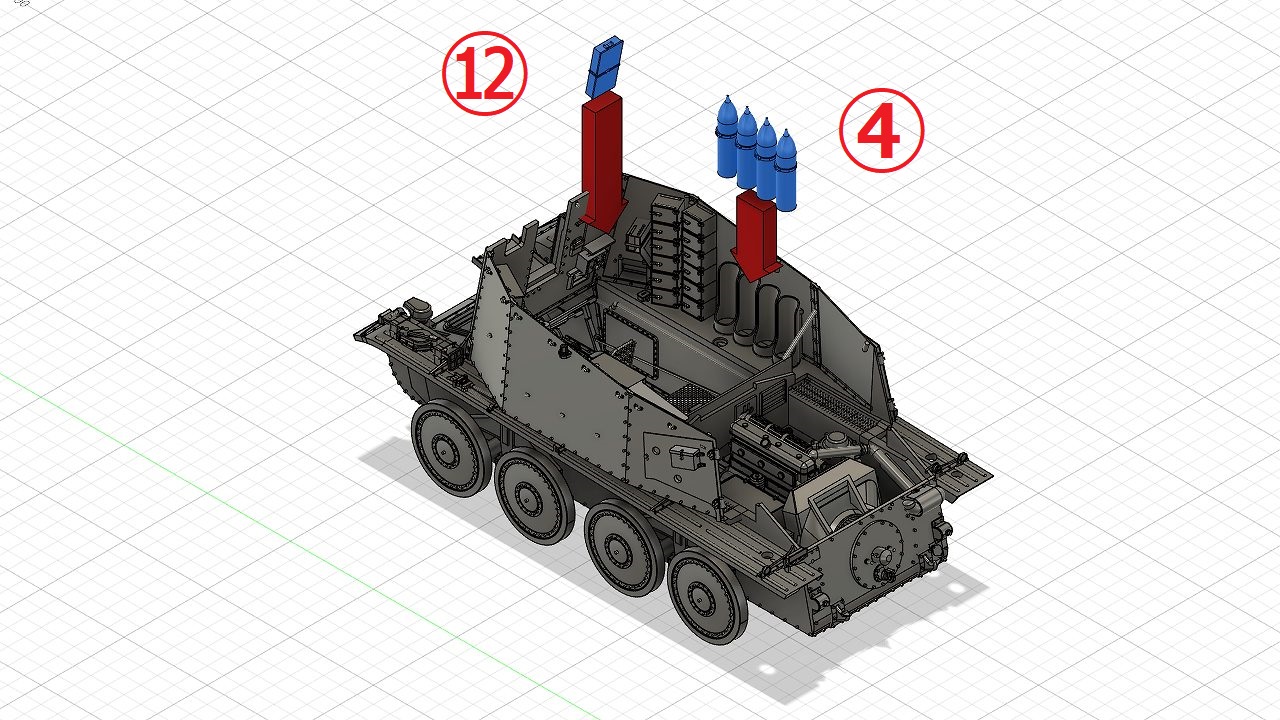 ⑫

④