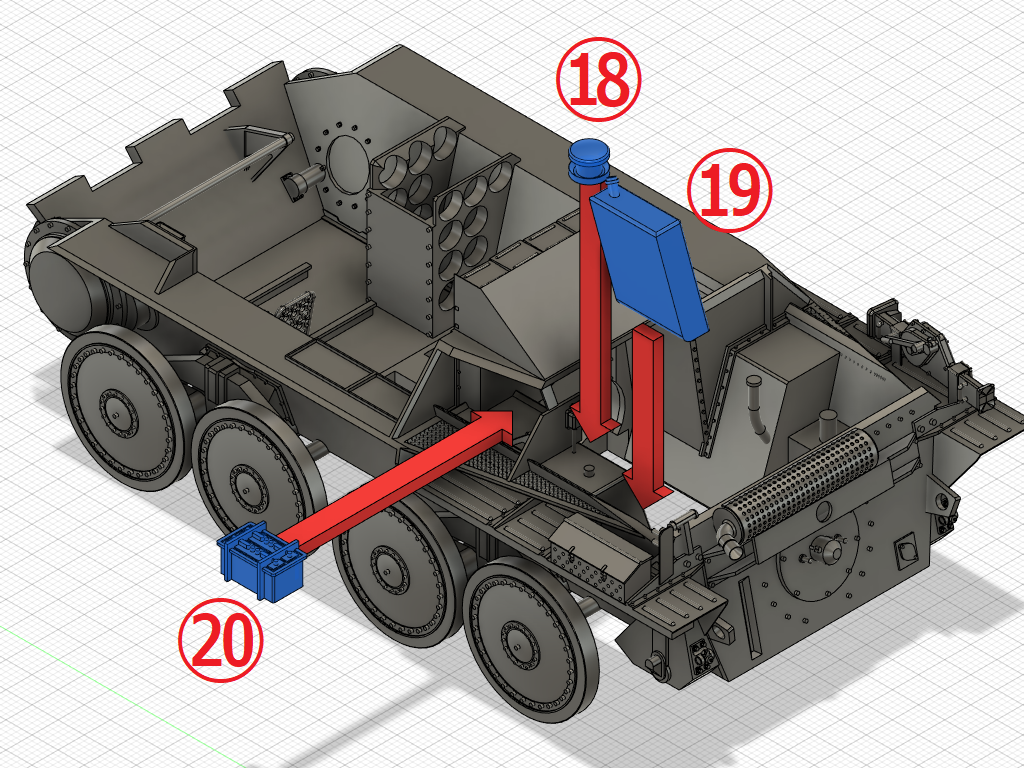 ⑱

⑲

⑳