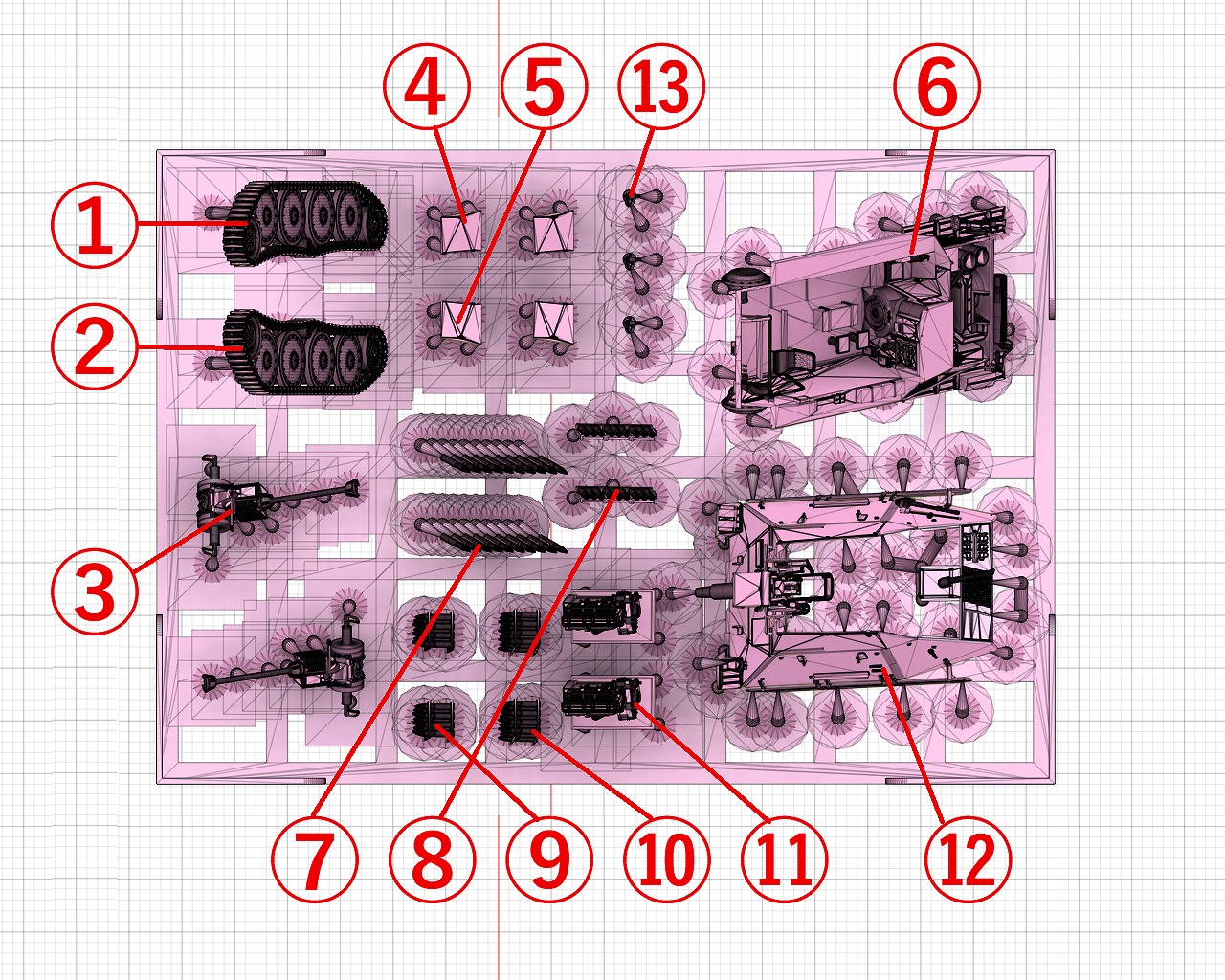 ④ ⑤ ⑬ ⑥

①

②

③

⑦ ⑧ ⑨ ⑩ ⑪ ⑫