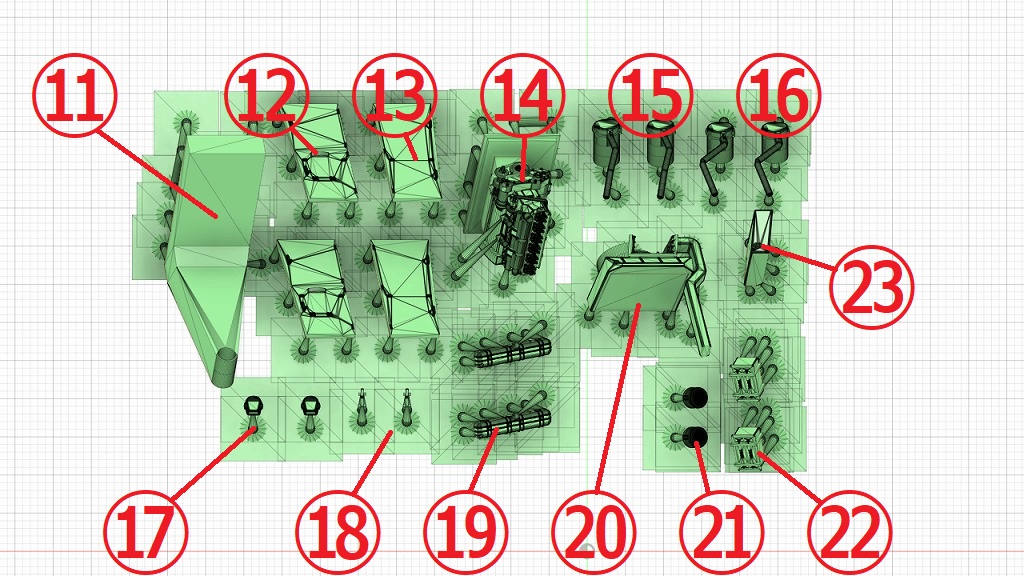 11
12
13
14
15
16
23
17
18
19
20
21
22