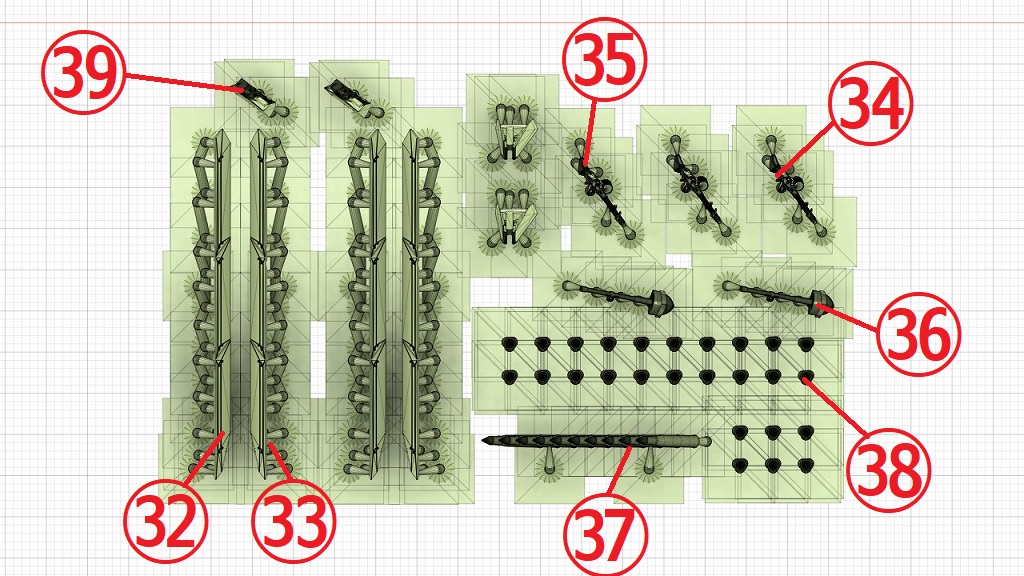 39
35
34
36
38
32
33
37