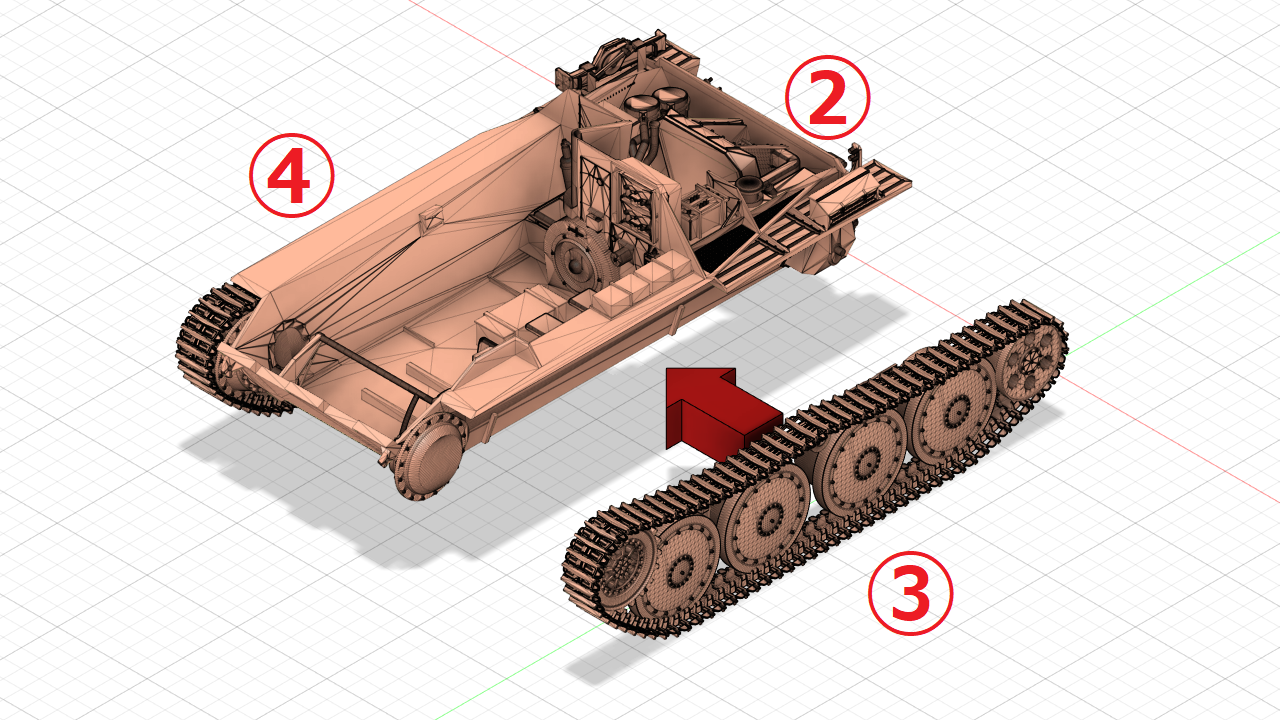 ④
②
③