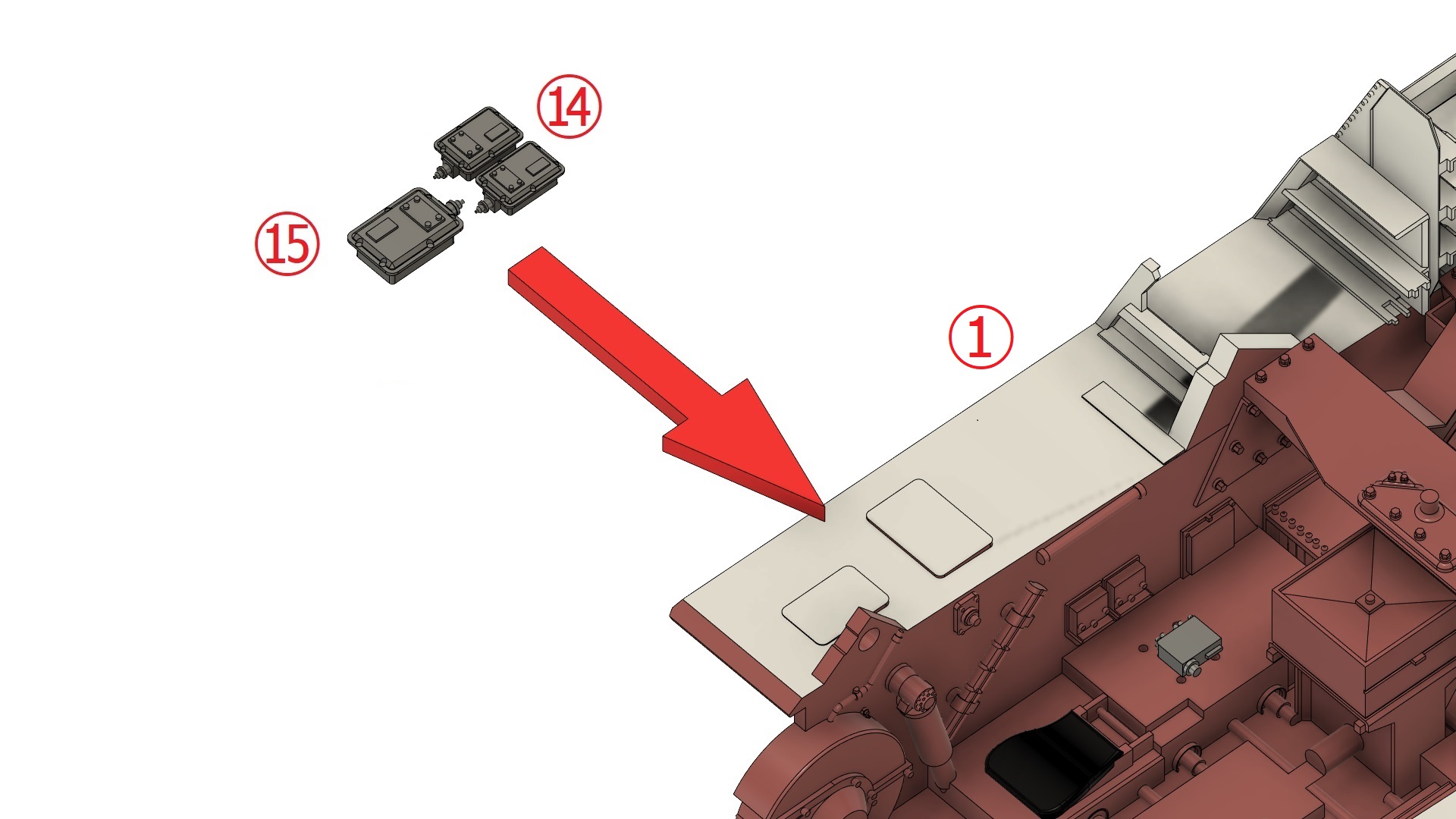 ⑭
⑮
①