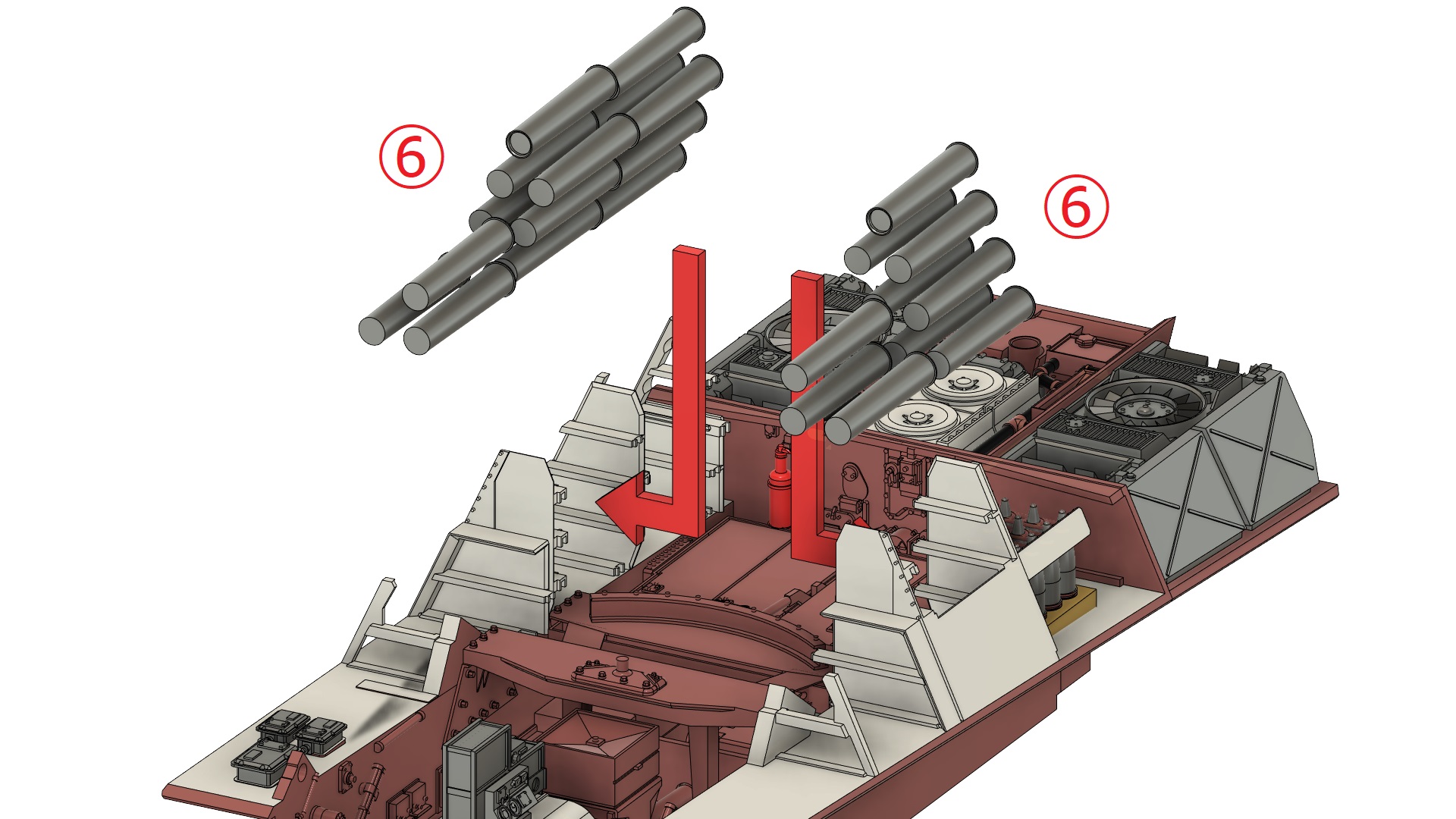 ⑥

⑥