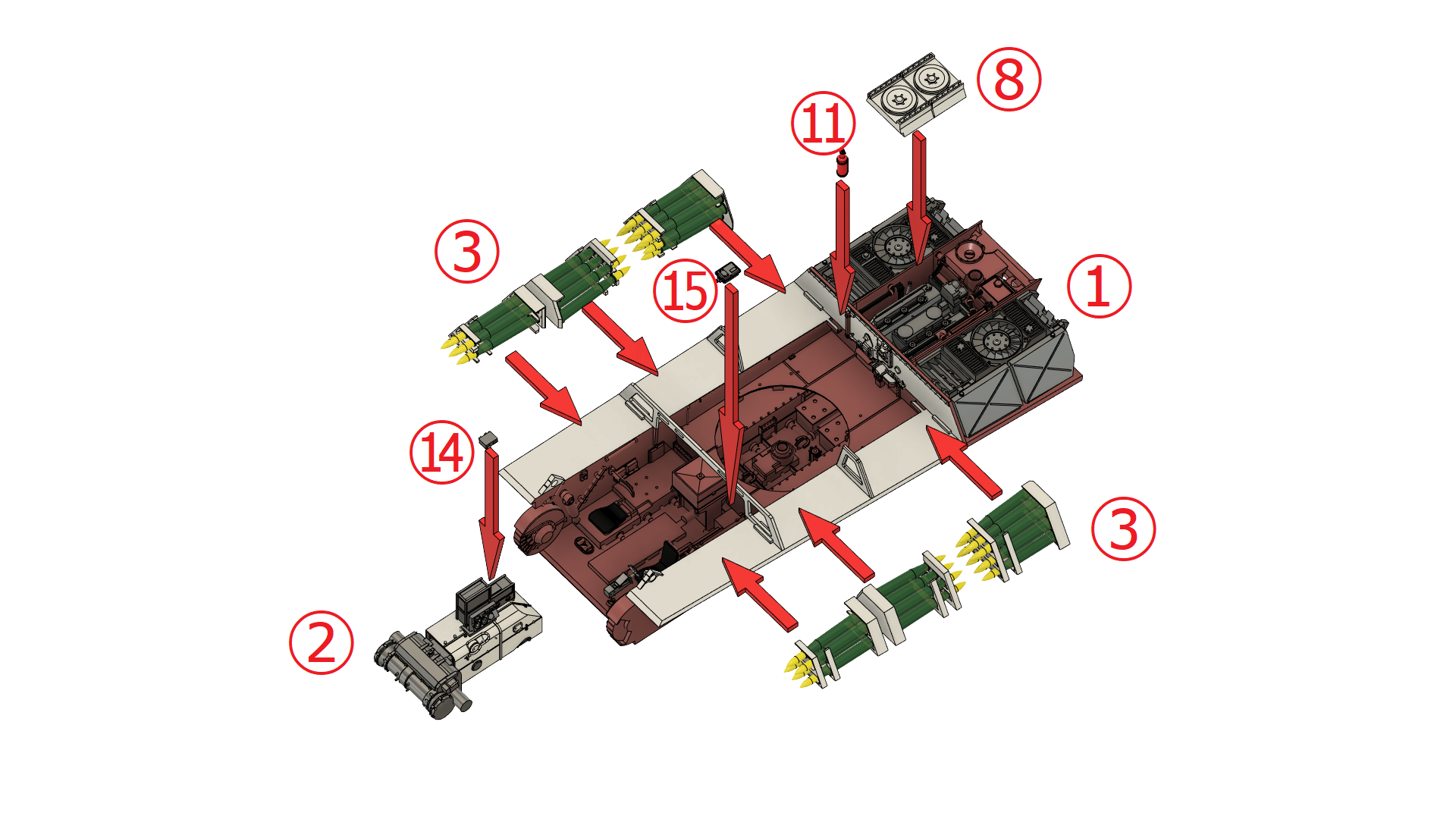 8
11
3
15
1
14
3
2