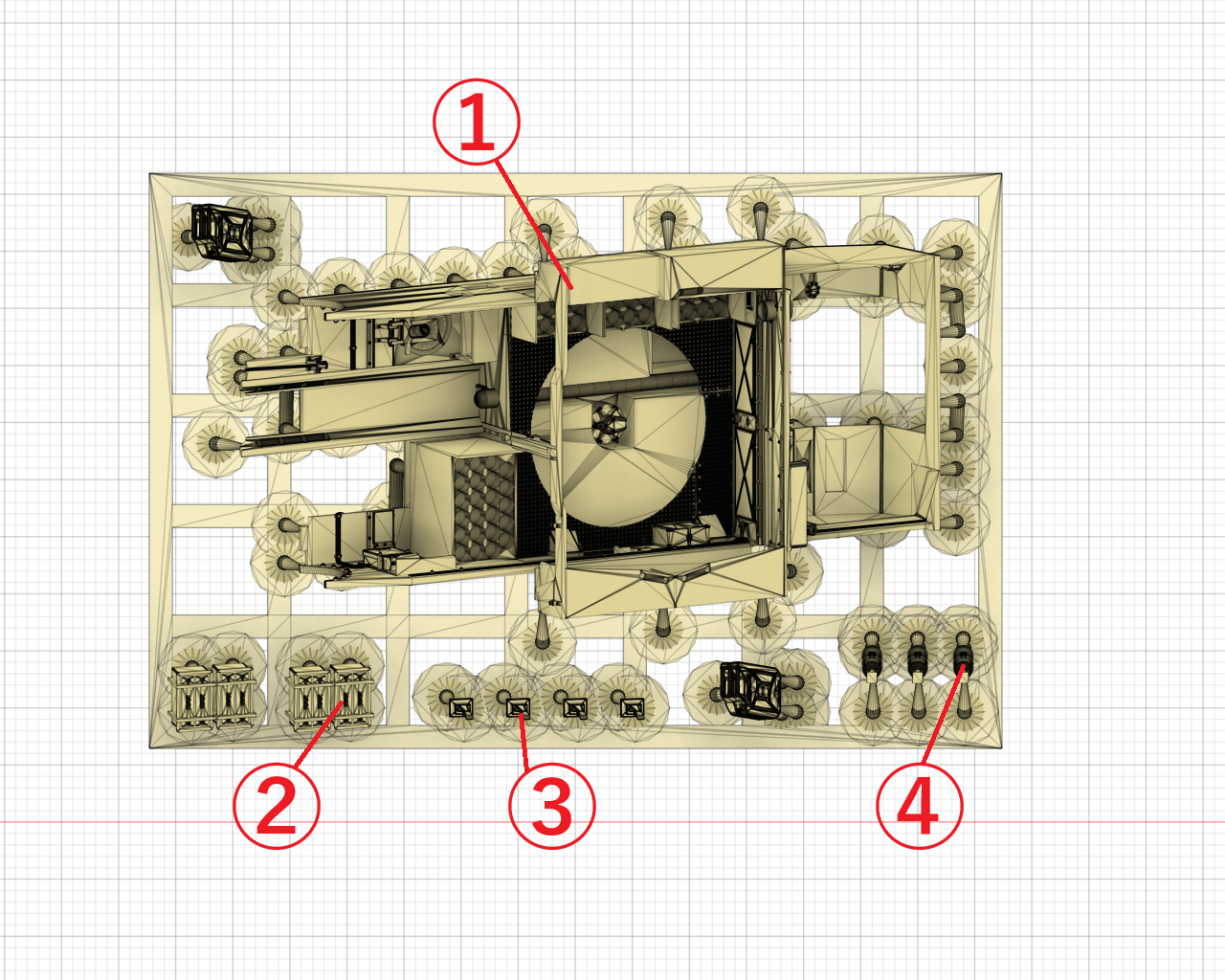 ①
②
③
④