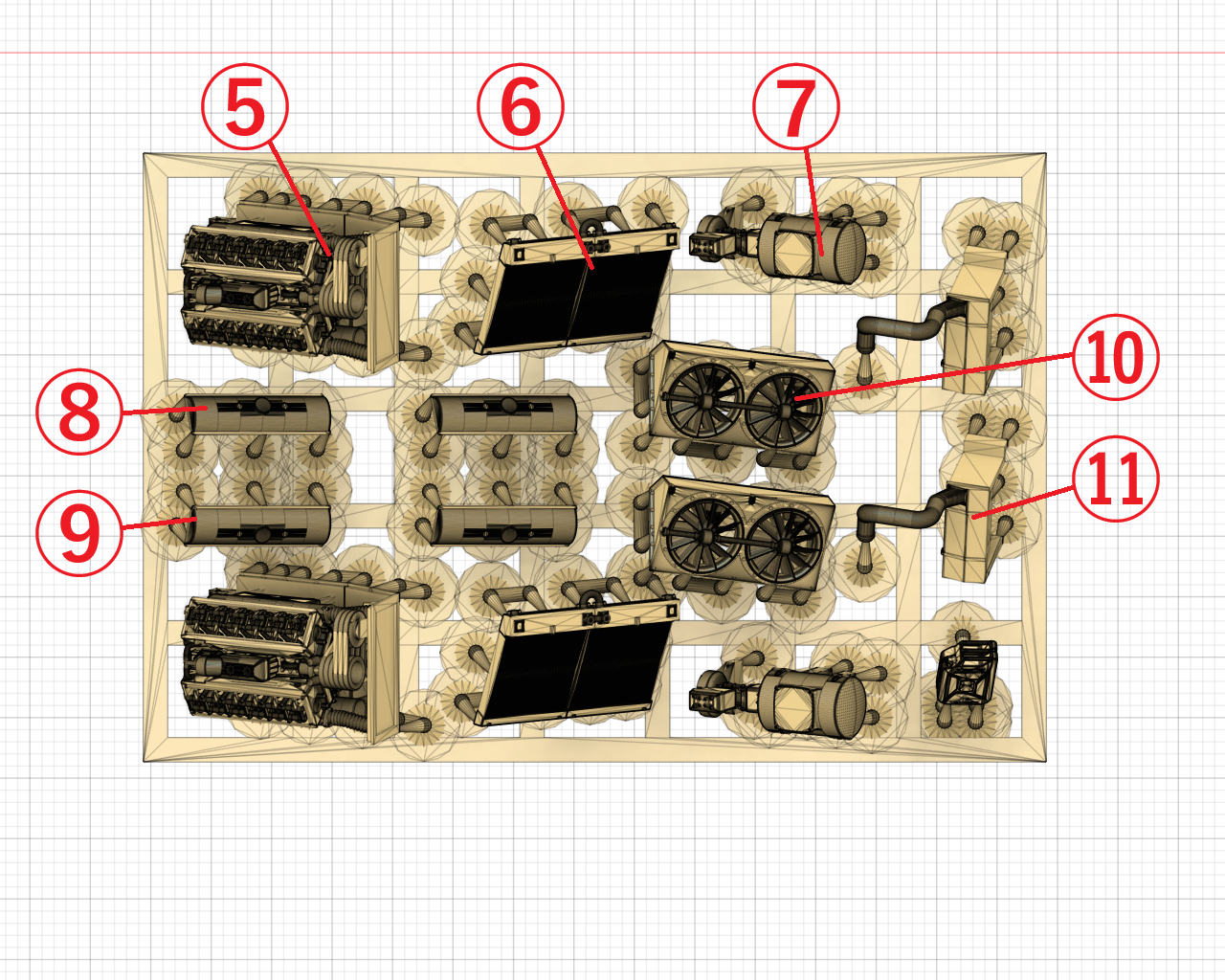 5
6
7
8
9
10
11