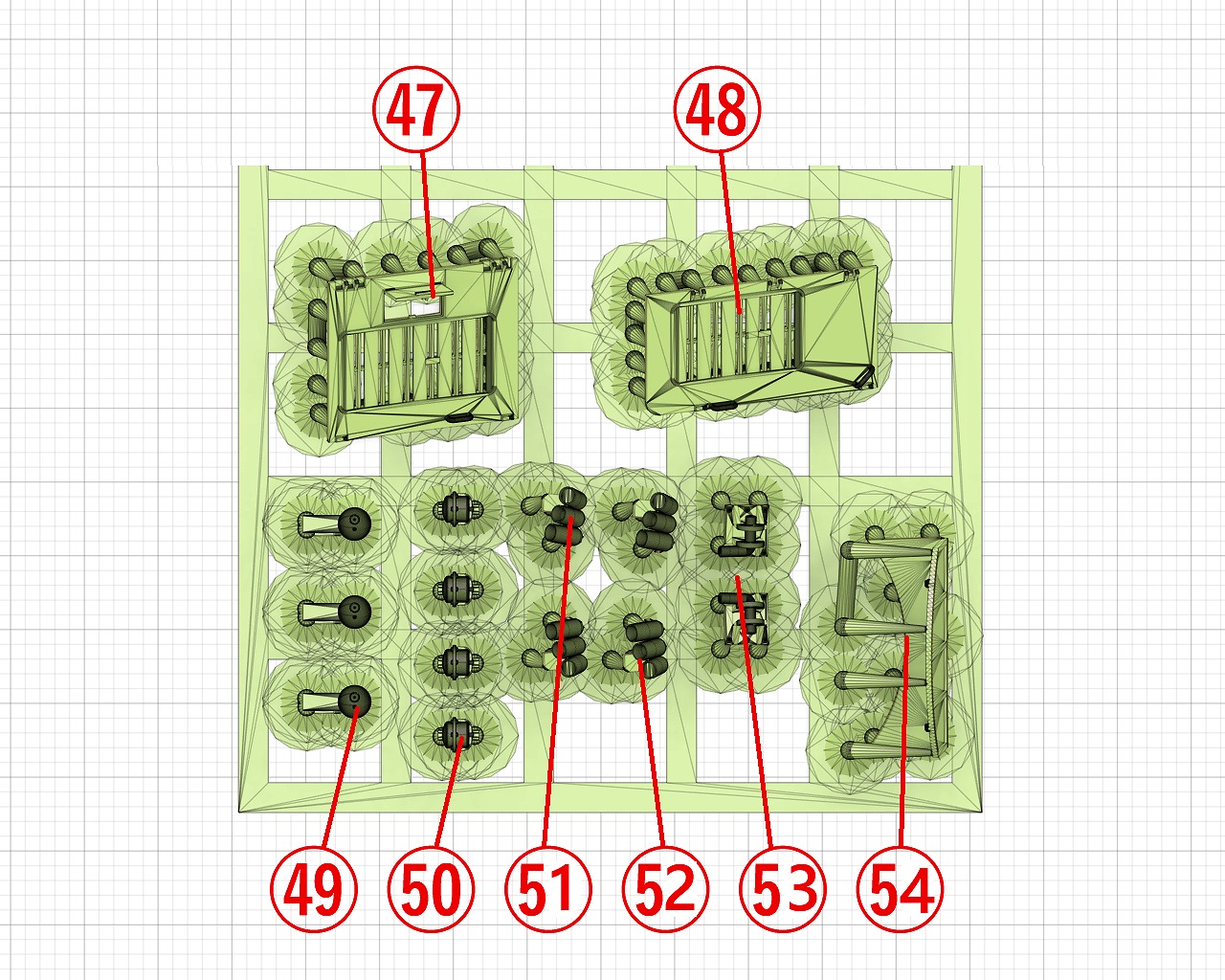 47
48
49
50
51
52
53
54