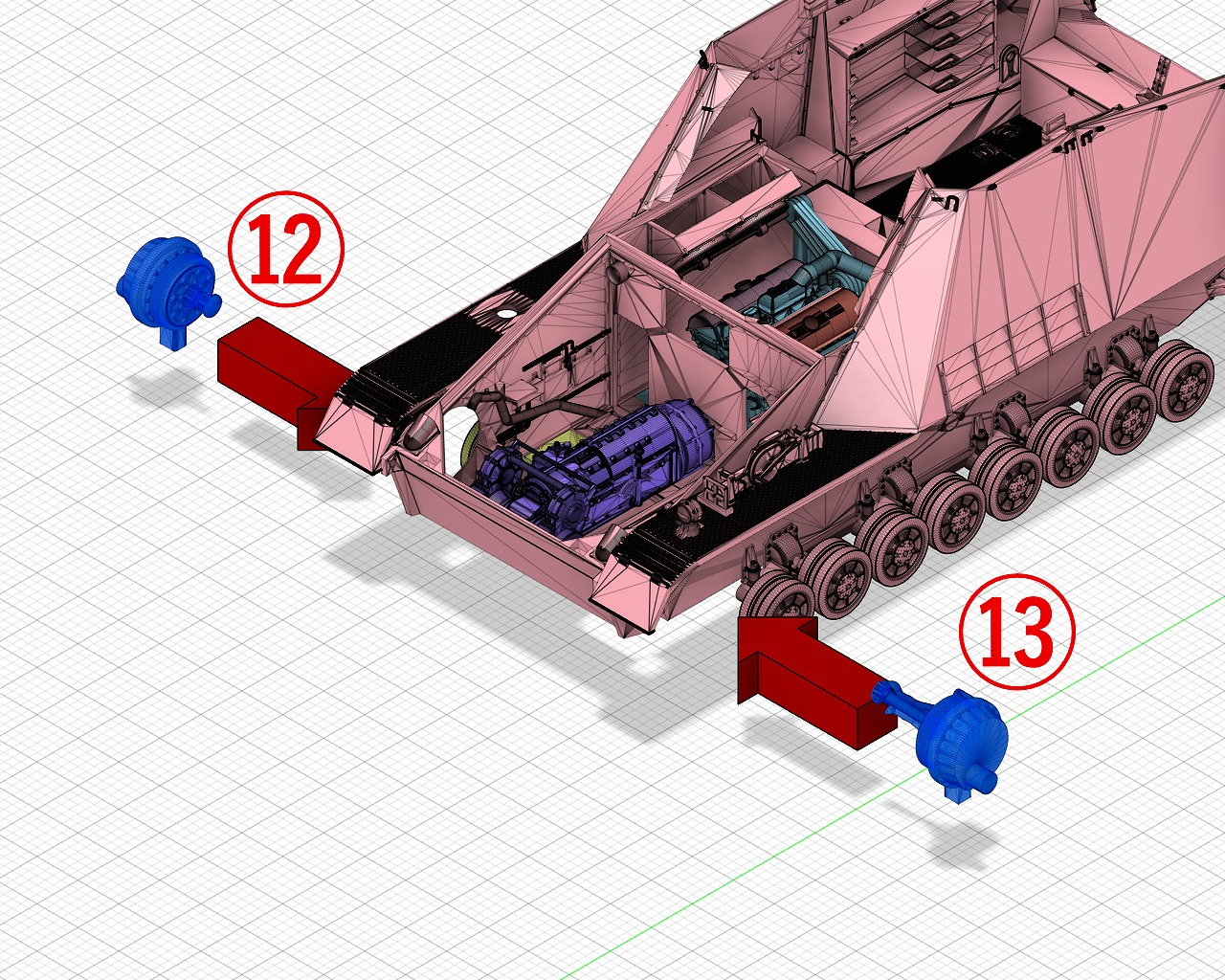 ⑫

⑬