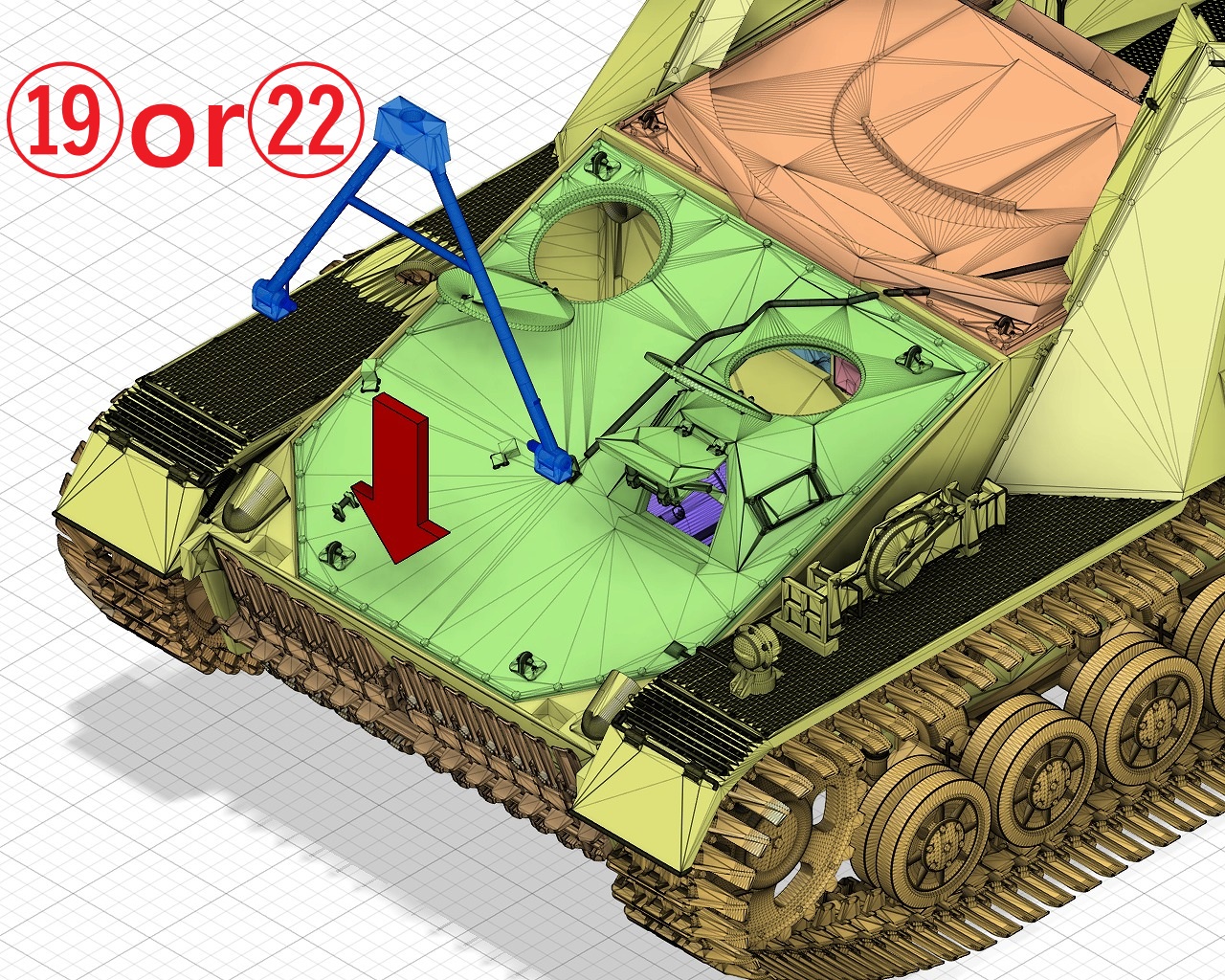 ⑲or㉒