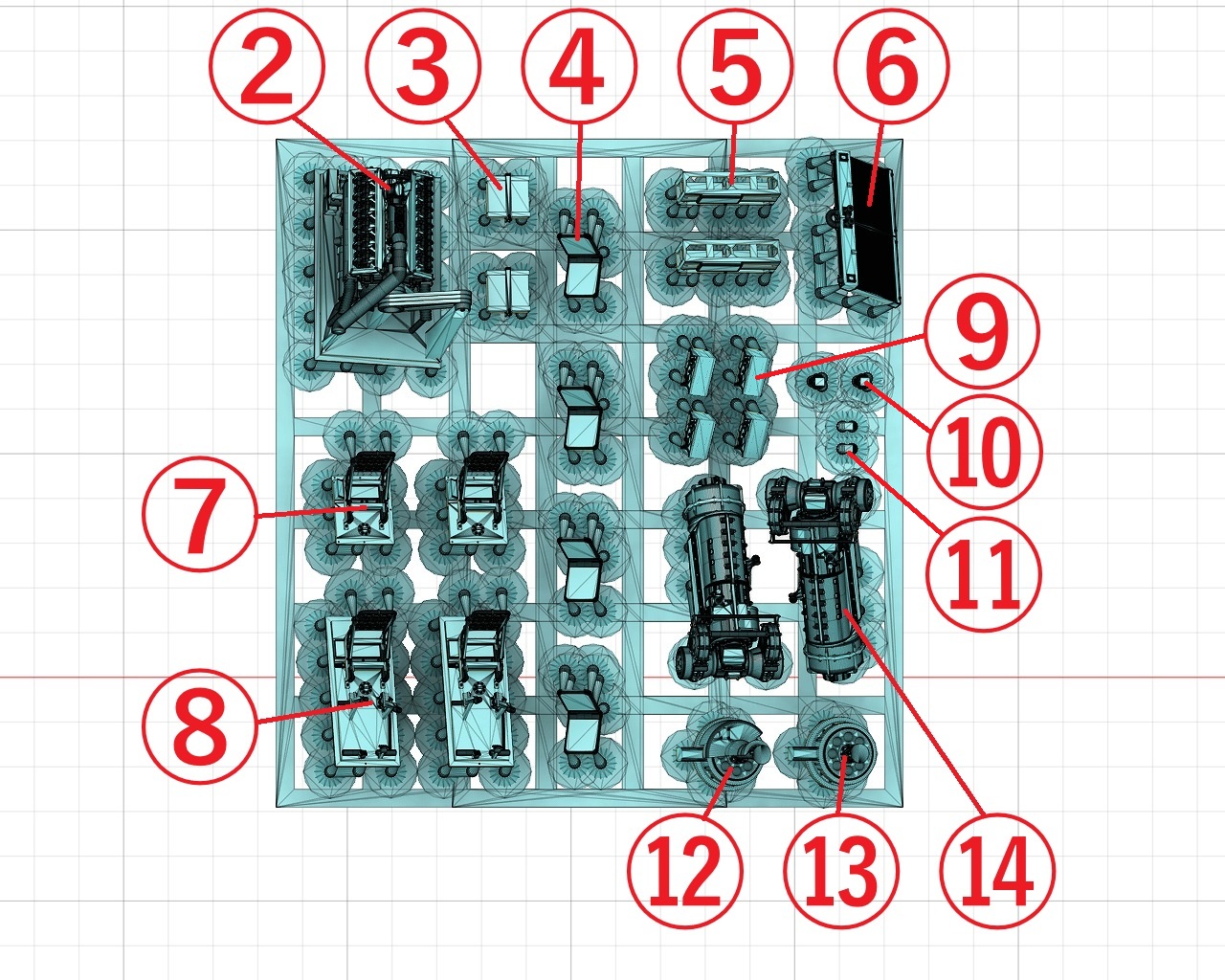 ②
③
④
⑤
⑥
⑨
⑩
⑦
⑪
⑧
⑫
⑬
⑭