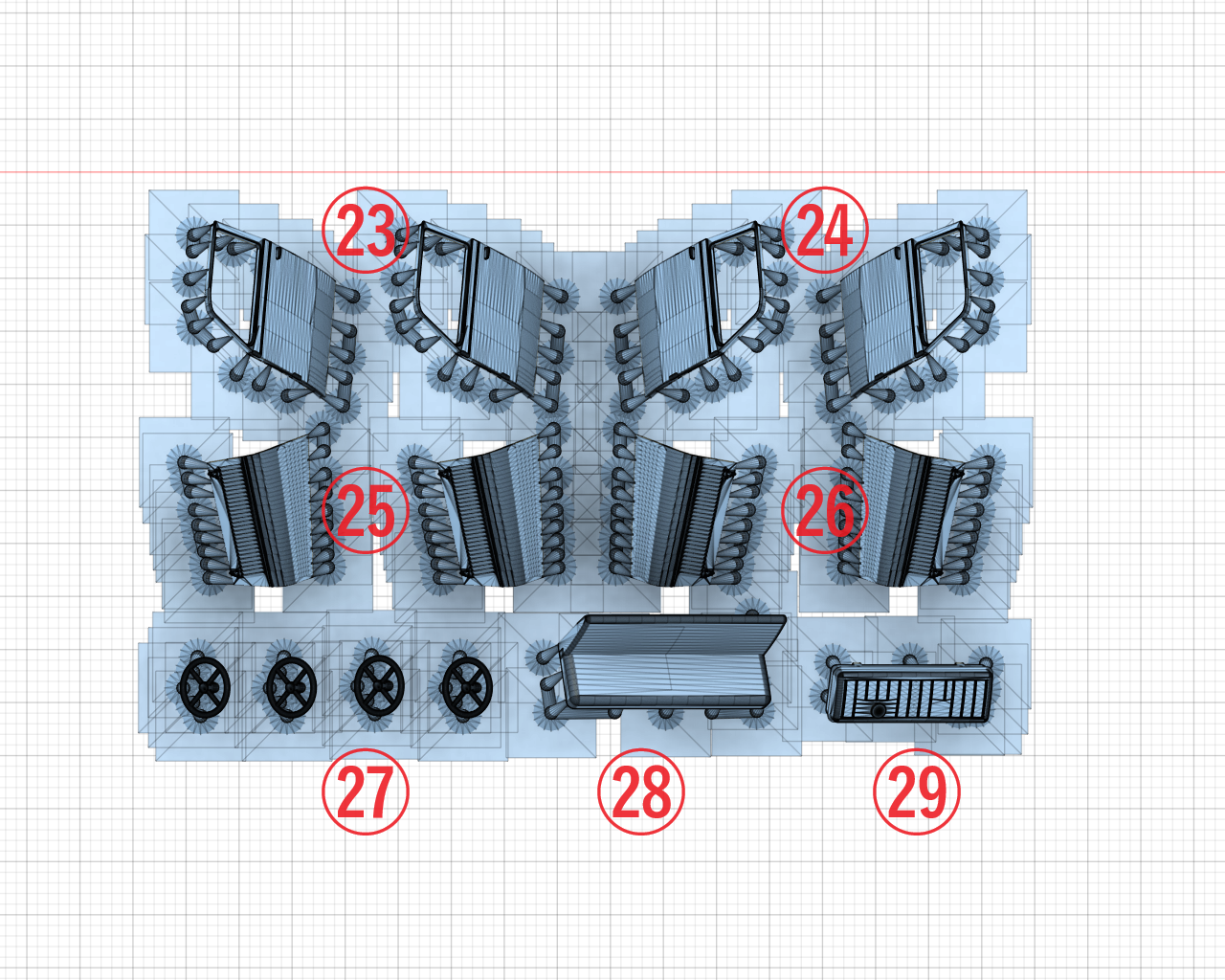 23
24
25
26
27
28
29