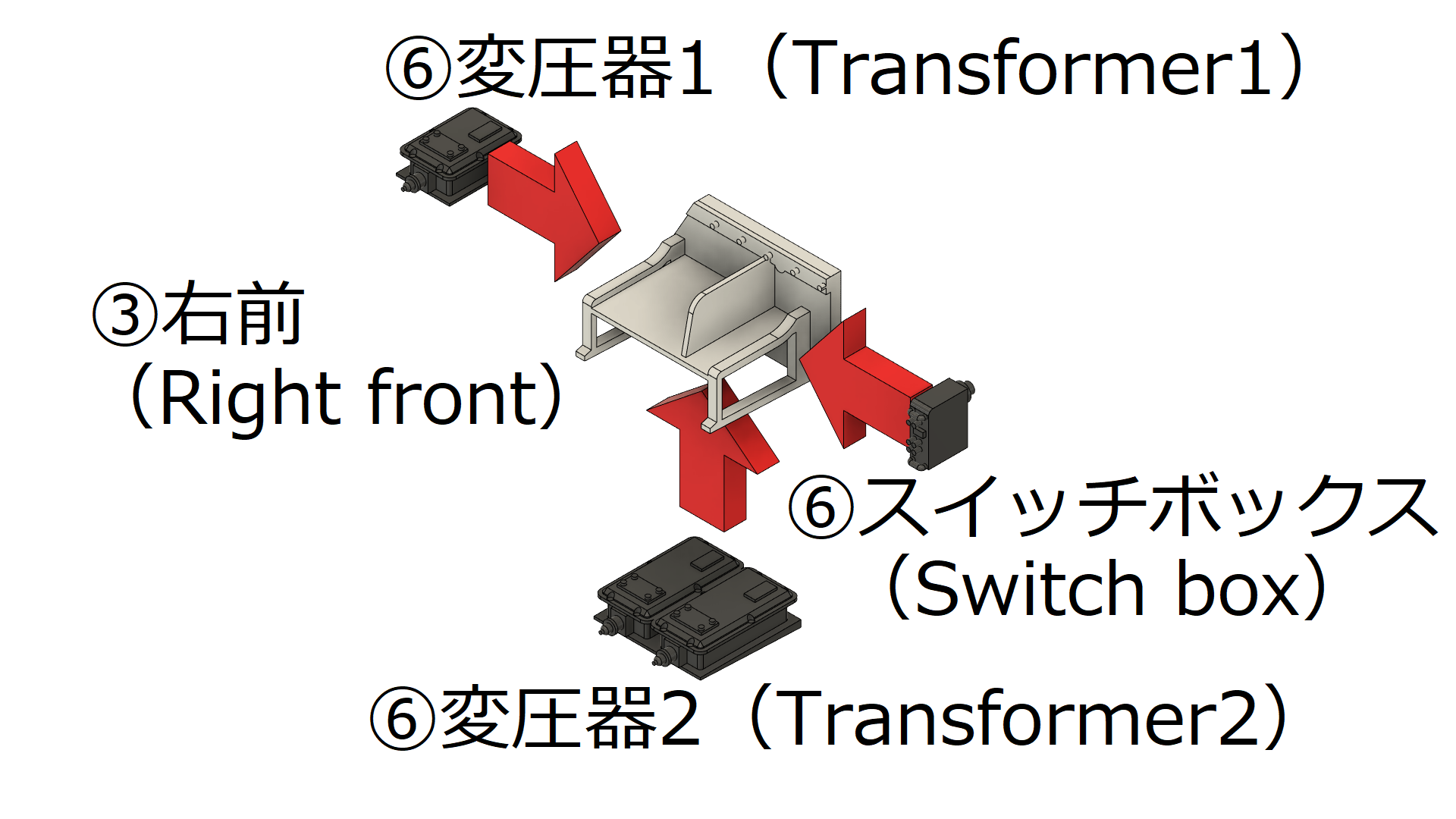 ⑥変圧器1（Transformer1）

③右前
（Right front）

⑥スイッチボックス
（Switch box）

⑥変圧器2（Transformer2）