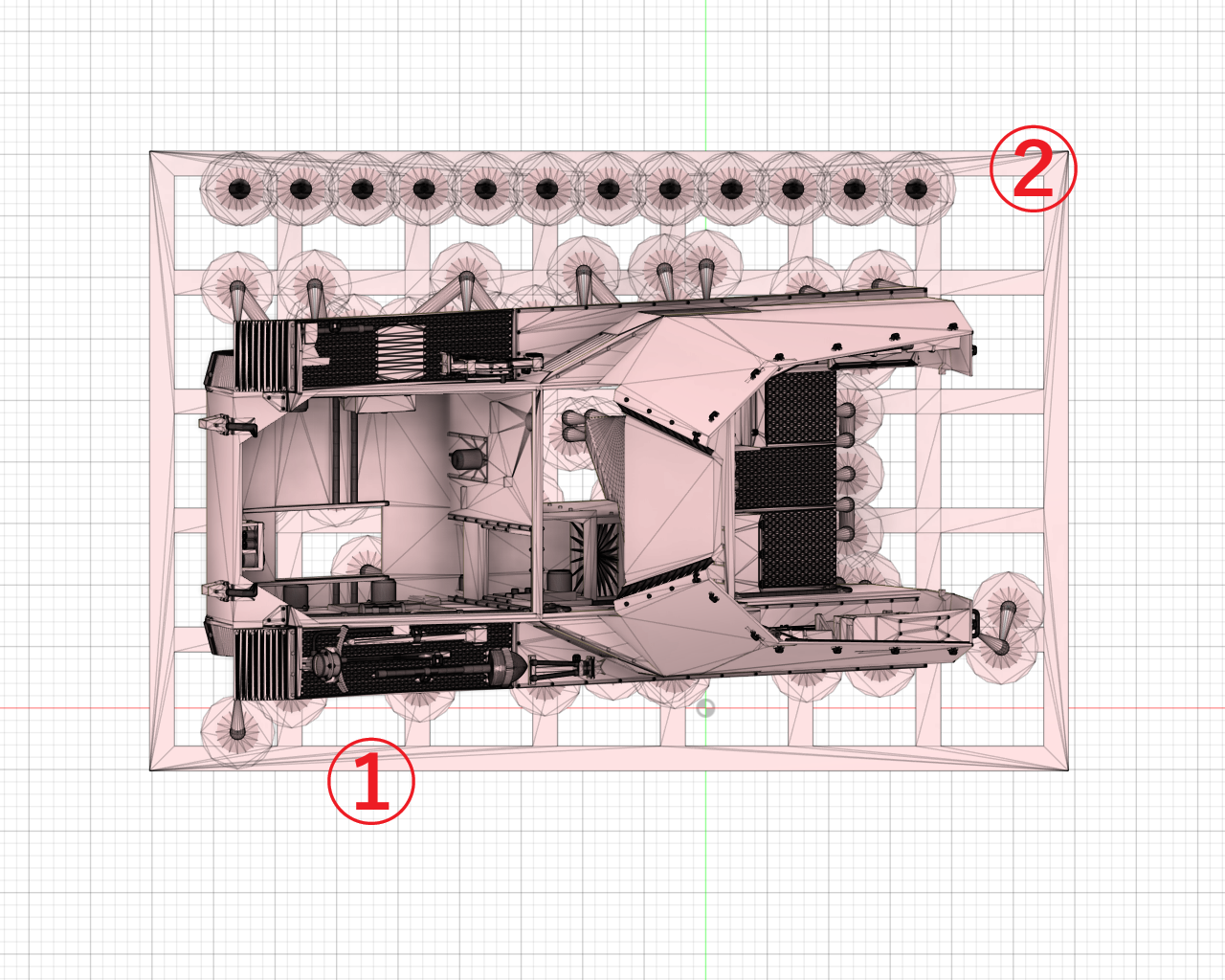 ②

①