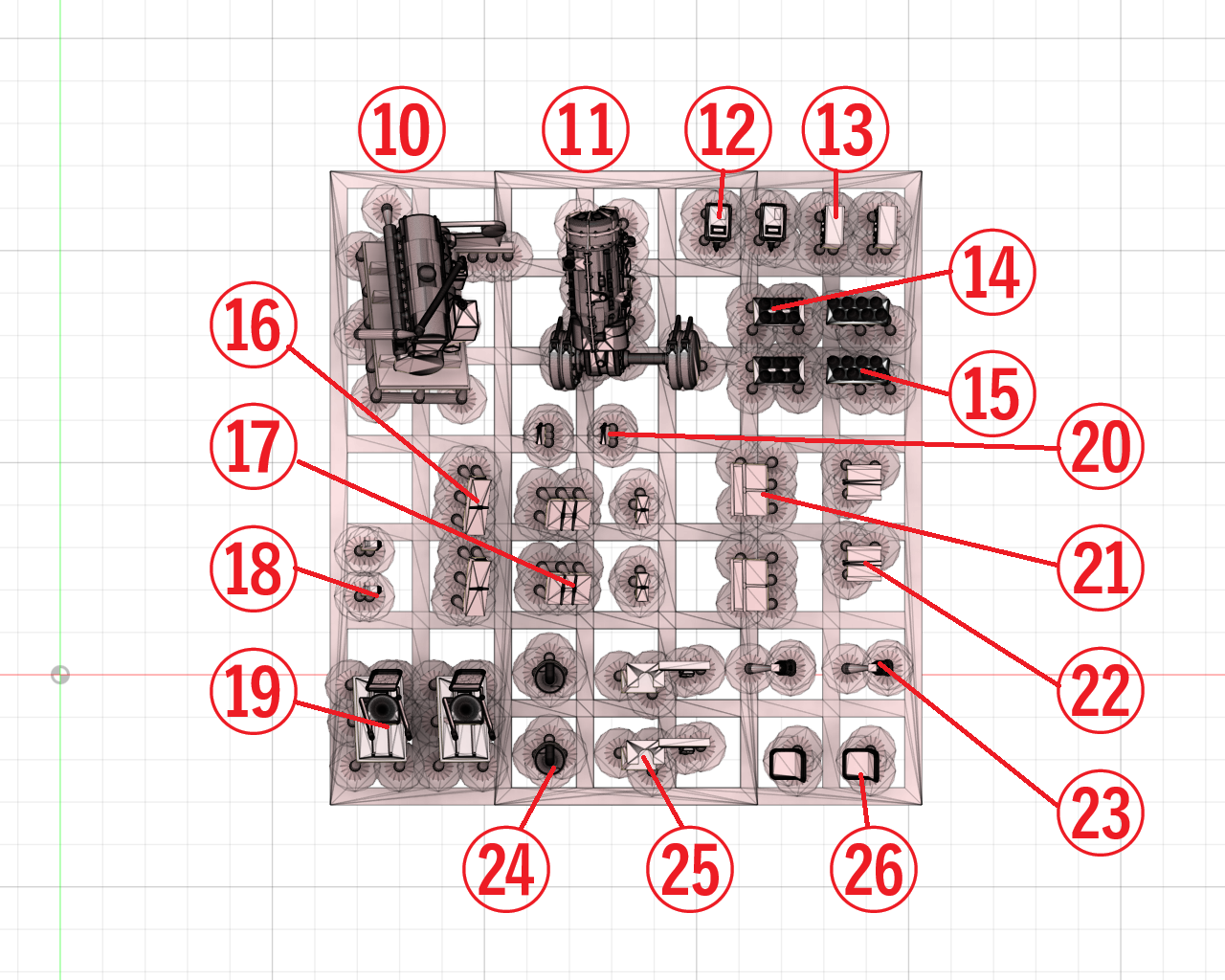 10
11
12
13
14
15
16
17
18
19
20
21
22
23
24
25
26