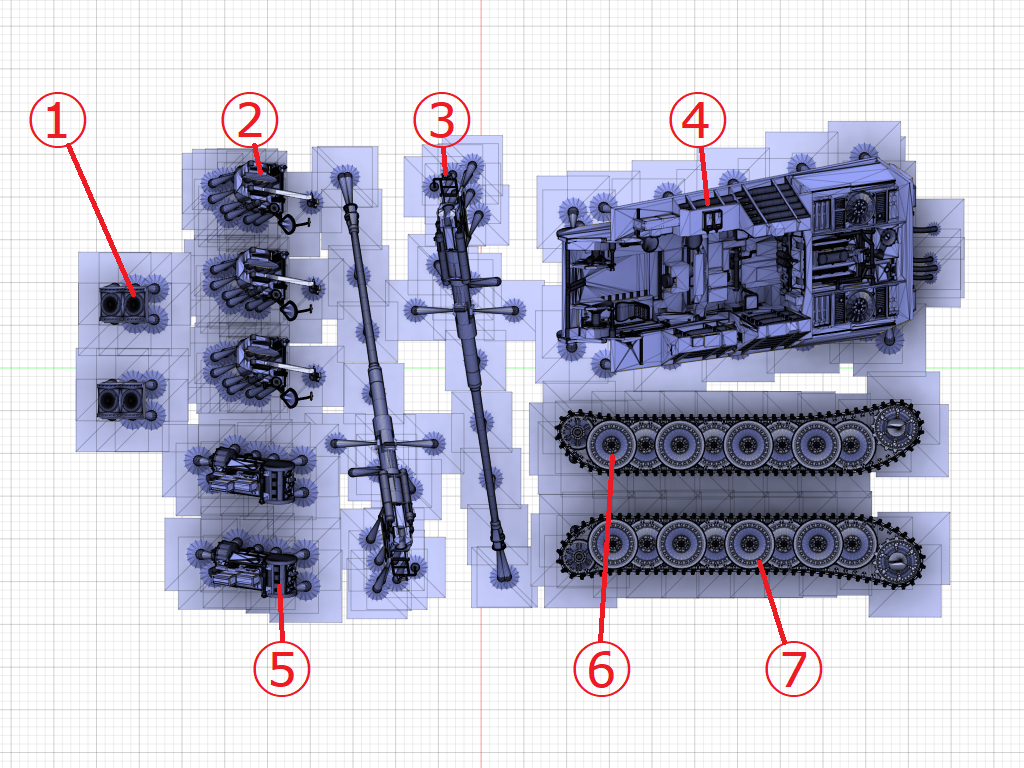 1
2
3
4
5
6
7